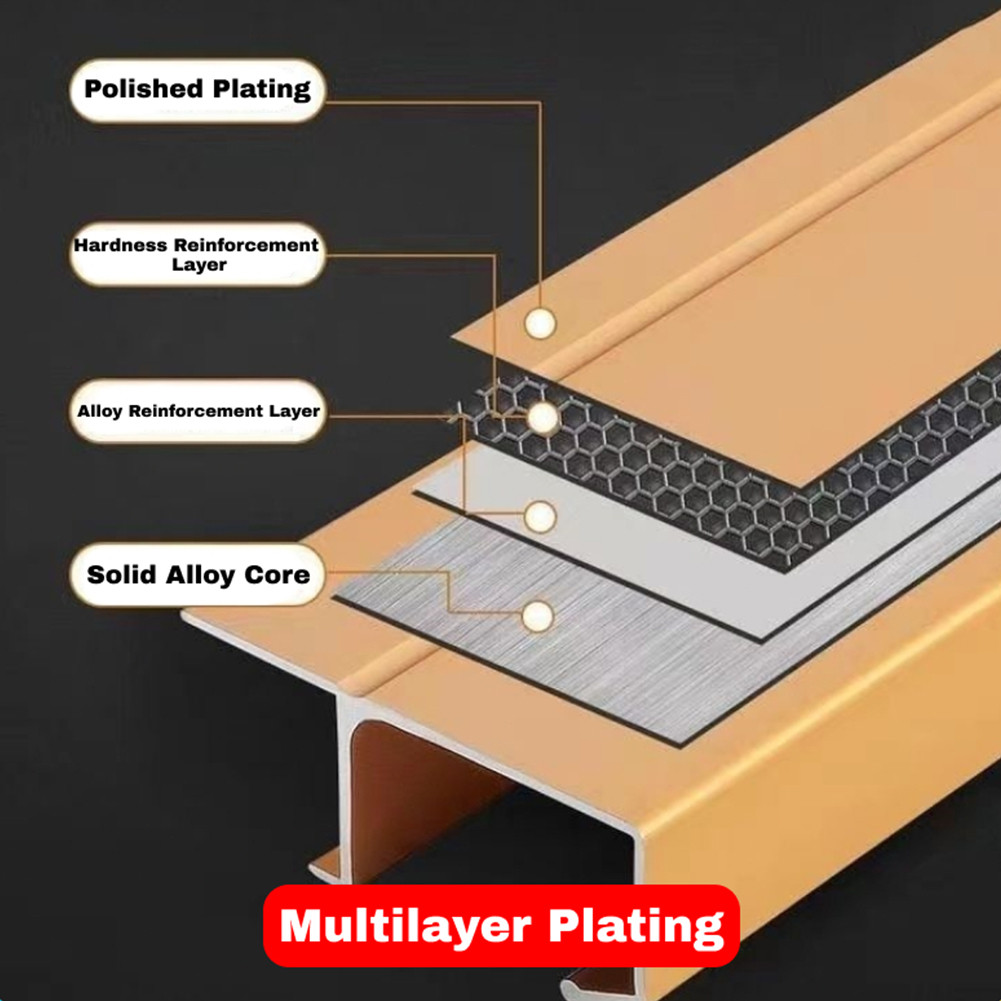 Polished Plating

Hardness Reinforcement Layer

Alloy Reinforcement Layer

Solid Alloy Core

Multilayer Plating