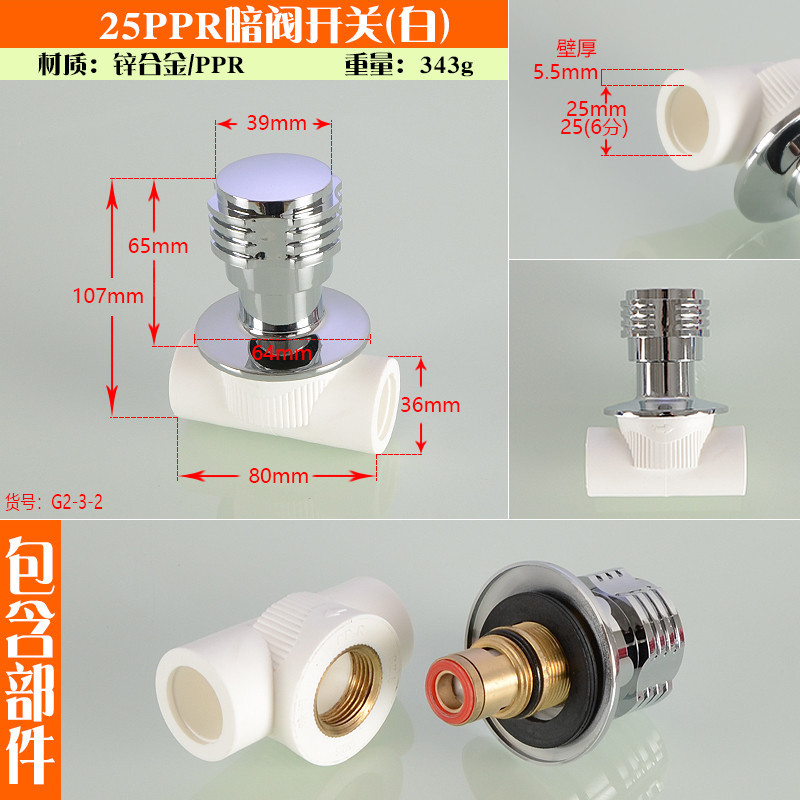 25PPR暗阀开关(白)

材质：锌合金/PPR 重量：343g

39mm

65mm

107mm

64mm

36mm

80mm

货号：G2-3-2

壁厚
5.5mm

25mm
25(6分)

包含部件