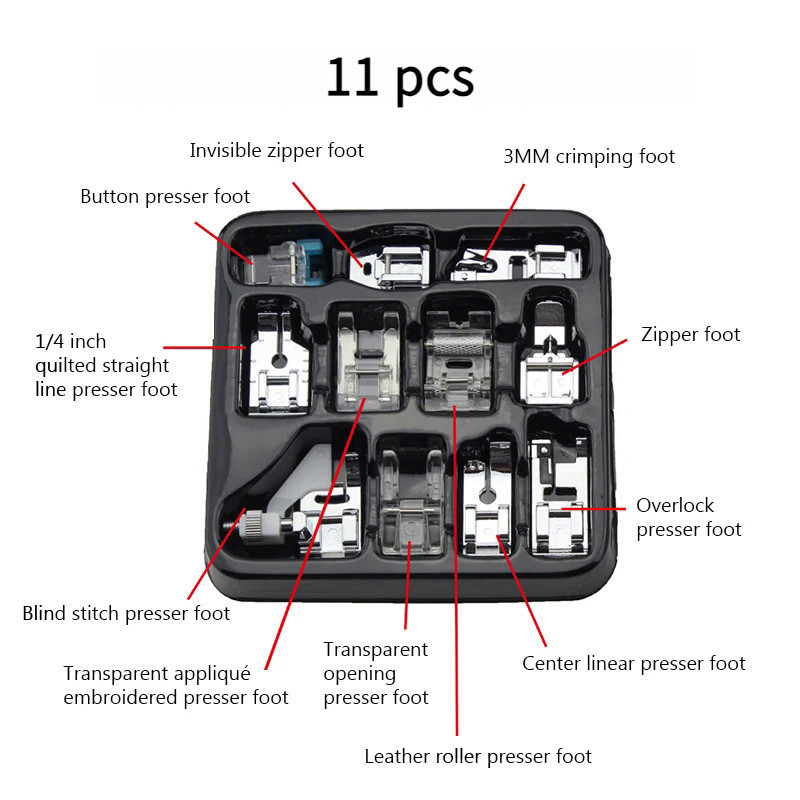 11 pcs

Invisible zipper foot

3MM crimping foot

Button presser foot

1/4 inch quilted straight line presser foot

Zipper foot

Overlock presser foot

Blind stitch presser foot

Transparent appliqué embroidered presser foot

Transparent opening presser foot

Center linear presser foot

Leather roller presser foot