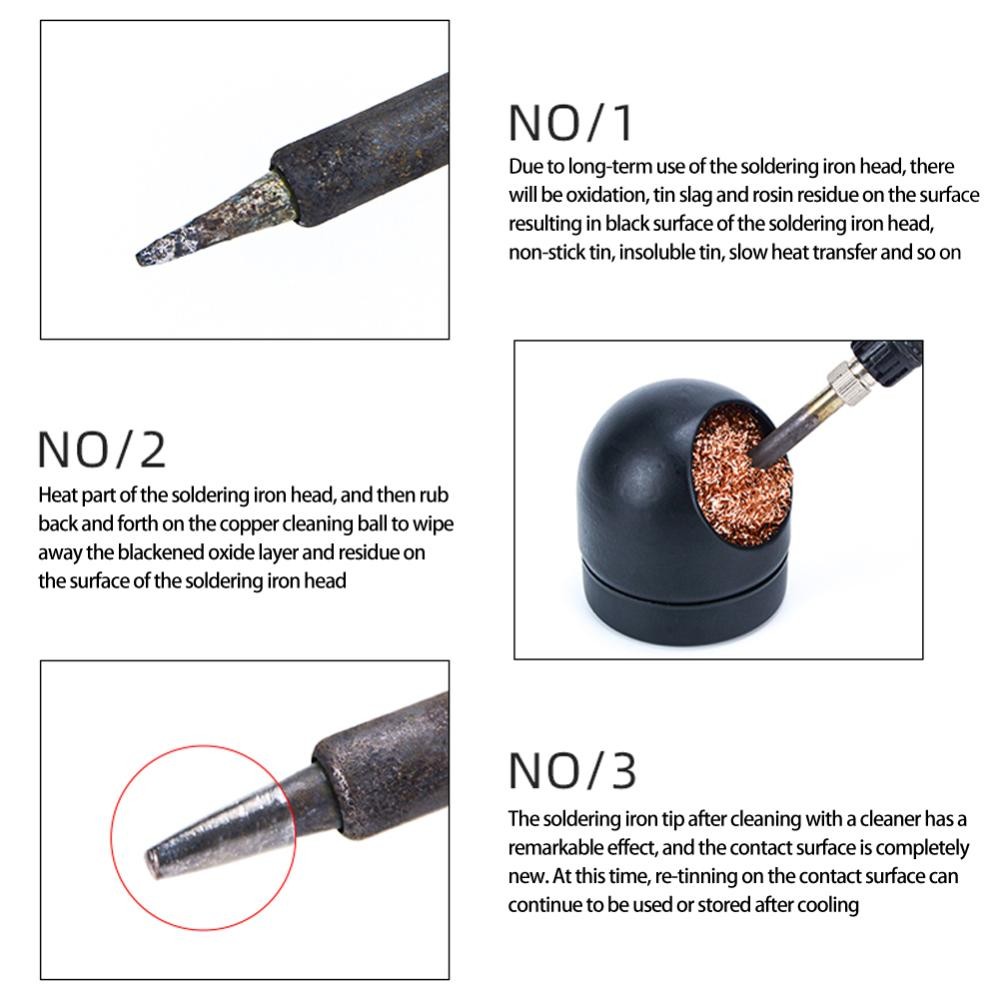 NO/1
Due to long-term use of the soldering iron head, there will be oxidation, tin slag and rosin residue on the surface resulting in black surface of the soldering iron head, non-stick tin, insoluble tin, slow heat transfer and so on

NO/2
Heat part of the soldering iron head, and then rub back and forth on the copper cleaning ball to wipe away the blackened oxide layer and residue on the surface of the soldering iron head

NO/3
The soldering iron tip after cleaning with a cleaner has a remarkable effect, and the contact surface is completely new. At this time, re-tinning on the contact surface can continue to be used or stored after cooling