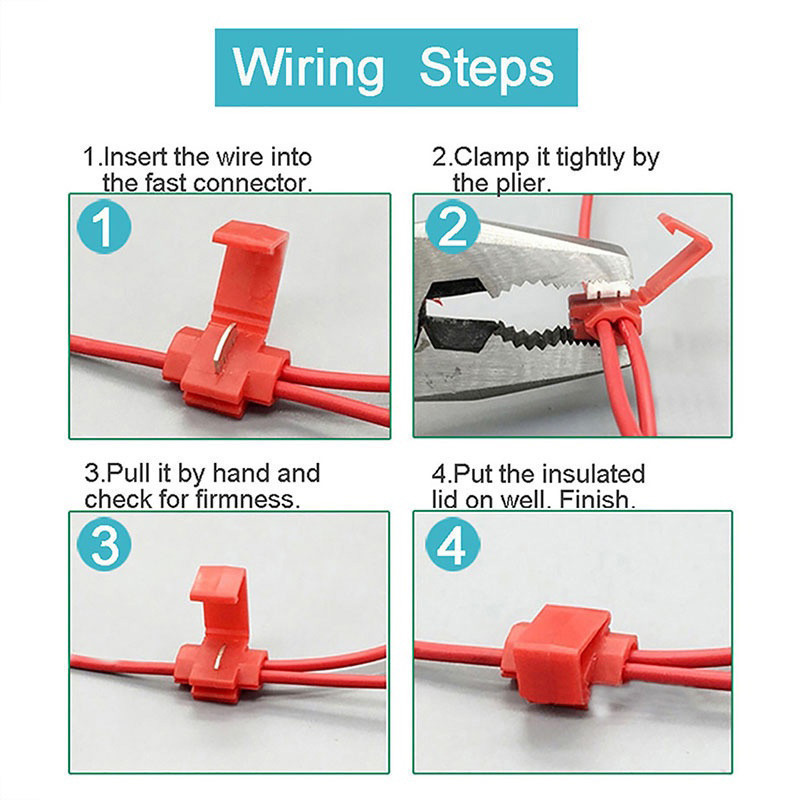 Wiring Steps

1.Insert the wire into the fast connector.

1

2.Clamp it tightly by the plier.

2

3.Pull it by hand and check for firmness.

3

4.Put the insulated lid on well. Finish.

4