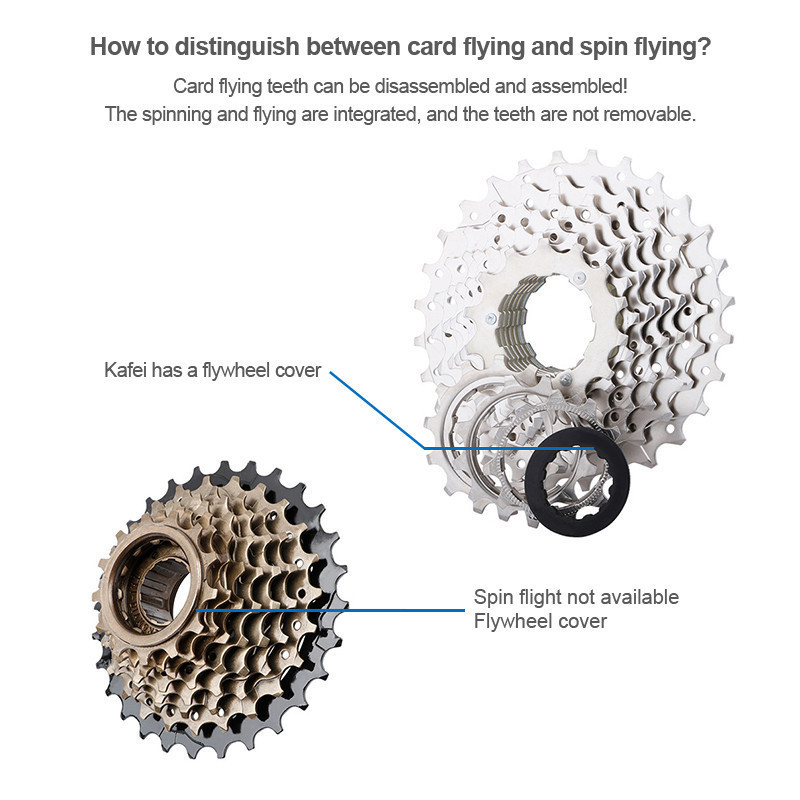 How to distinguish between card flying and spin flying?

Card flying teeth can be disassembled and assembled!
The spinning and flying are integrated, and the teeth are not removable.

Kafei has a flywheel cover

Spin flight not available
Flywheel cover