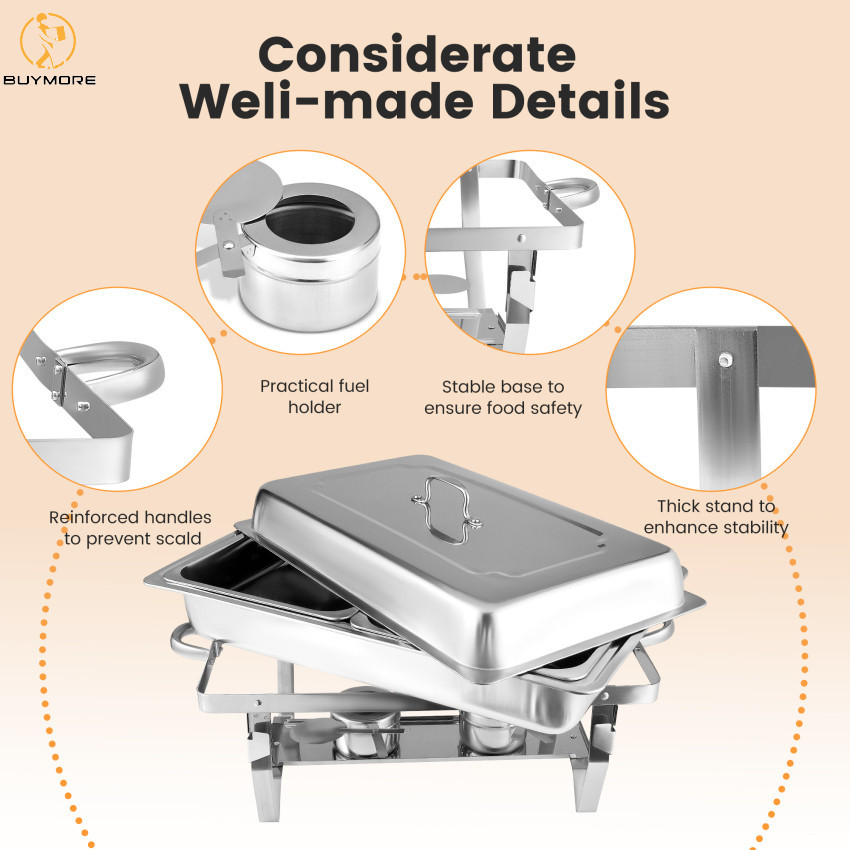 BUYMORE

Considerate Weli-made Details

Practical fuel holder

Stable base to ensure food safety

Reinforced handles to prevent scald

Thick stand to enhance stability