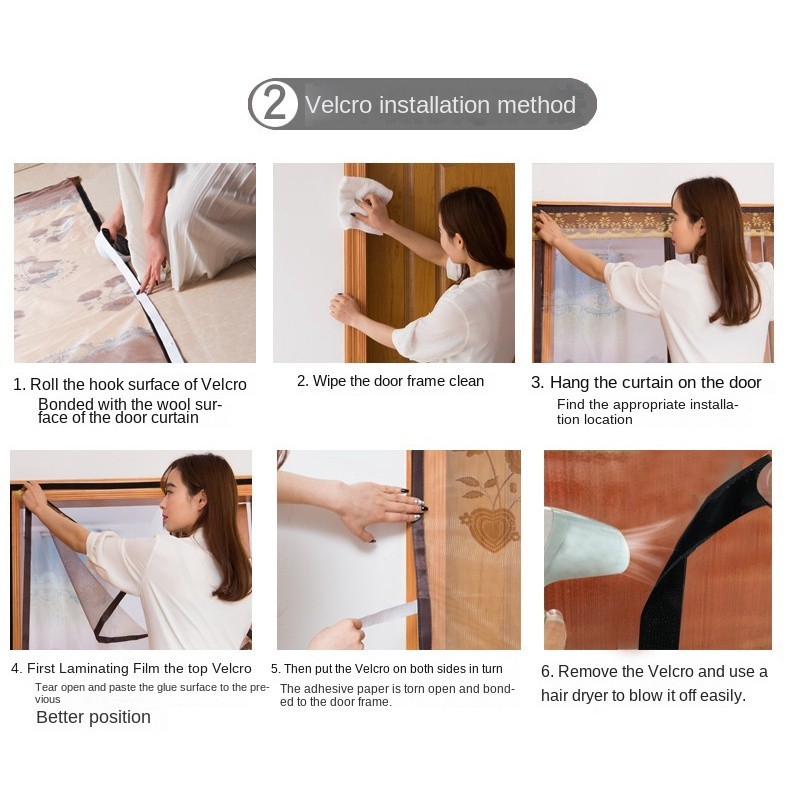 2 Velcro installation method

1. Roll the hook surface of Velcro
Bonded with the wool surface of the door curtain

2. Wipe the door frame clean

3. Hang the curtain on the door
Find the appropriate installation location

4. First Laminating Film the top Velcro
Tear open and paste the glue surface to the previous
Better position

5. Then put the Velcro on both sides in turn
The adhesive paper is torn open and bonded to the door frame.

6. Remove the Velcro and use a hair dryer to blow it off easily.