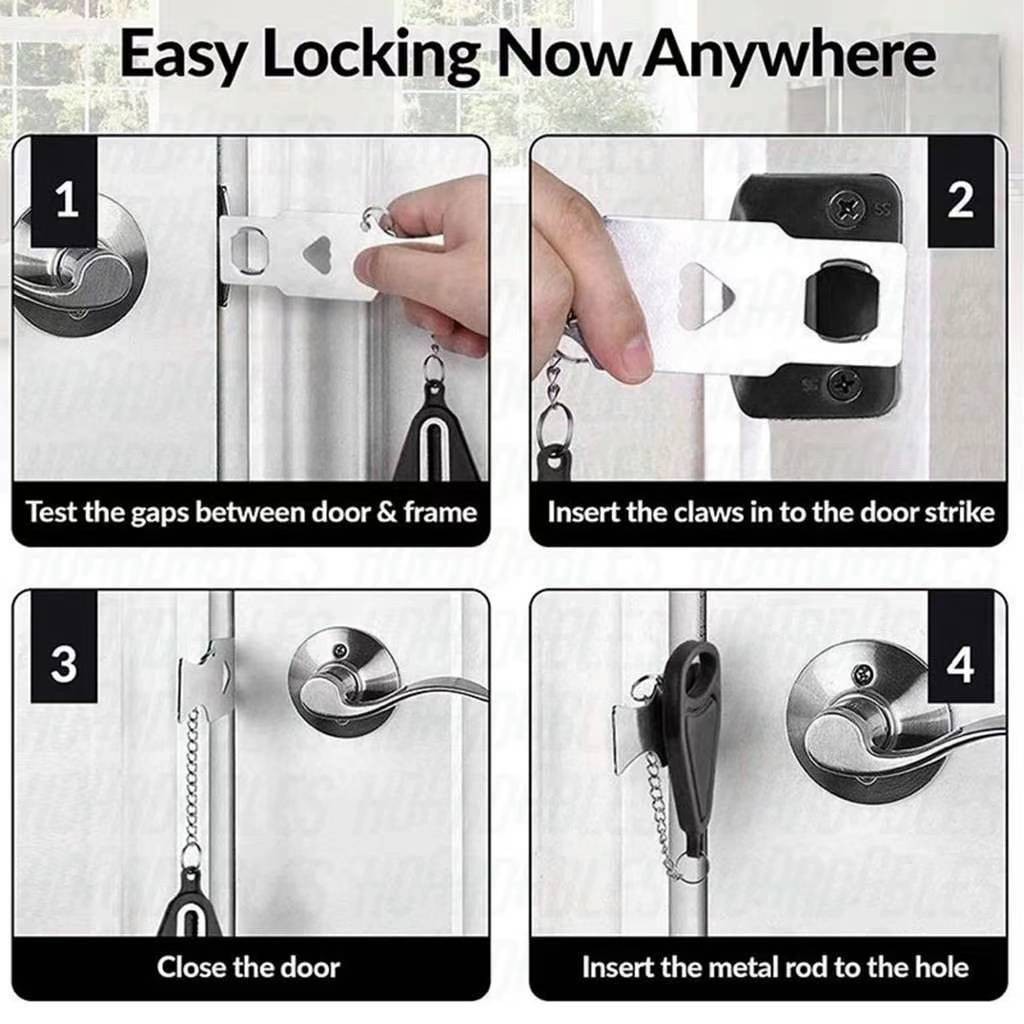 Easy Locking Now Anywhere

1

Test the gaps between door & frame

2

Insert the claws in to the door strike

3

Close the door

4

Insert the metal rod to the hole