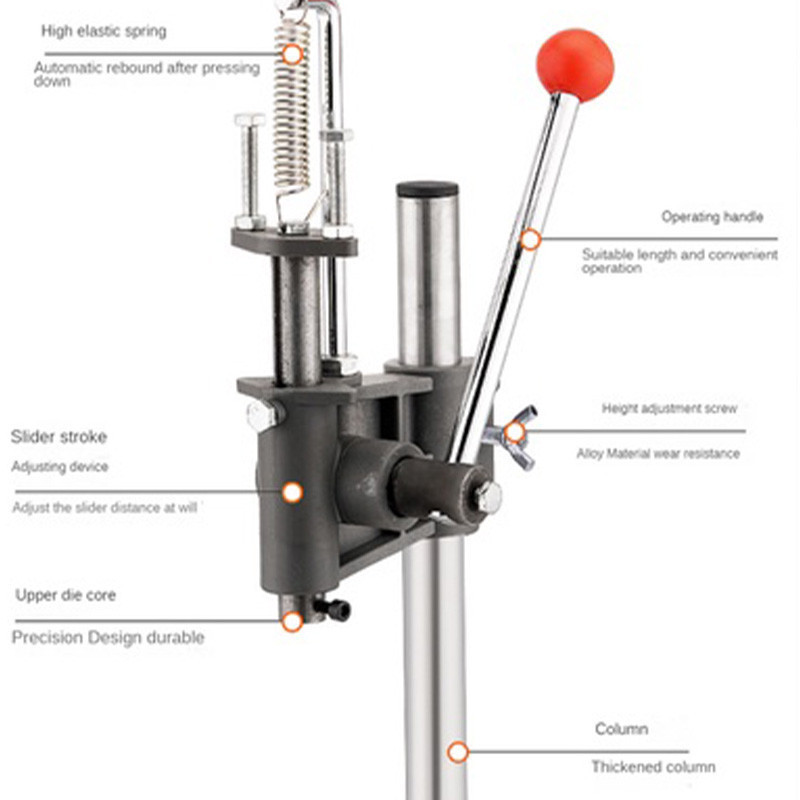 High elastic spring

Automatic rebound after pressing down

Operating handle

Suitable length and convenient operation

Height adjustment screw

Alloy Material wear resistance

Slider stroke

Adjusting device

Adjust the slider distance at will

Upper die core

Precision Design durable

Column

Thickened column