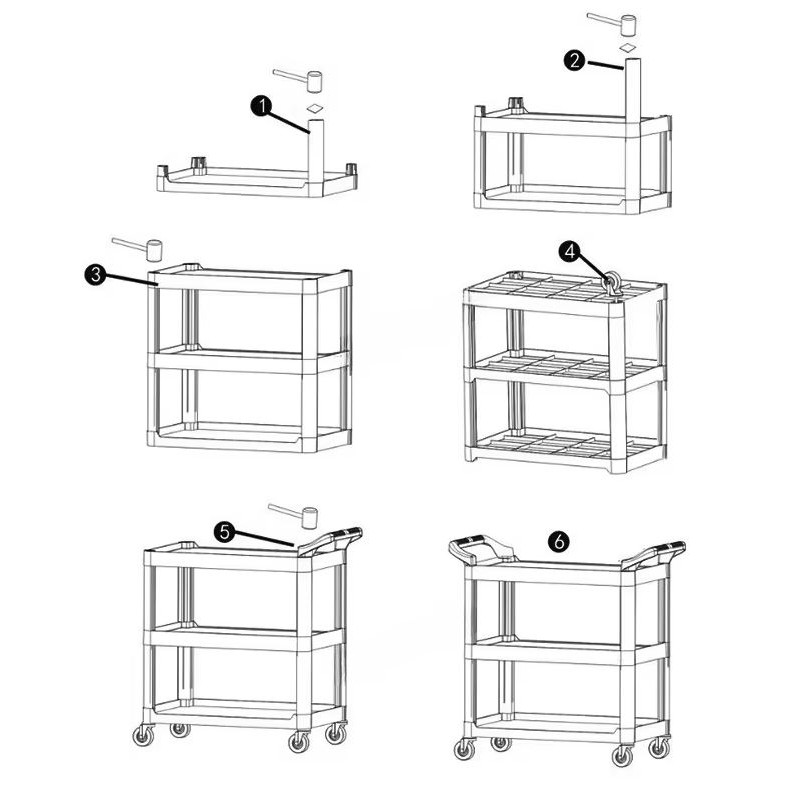 1
2
3
4
5
6