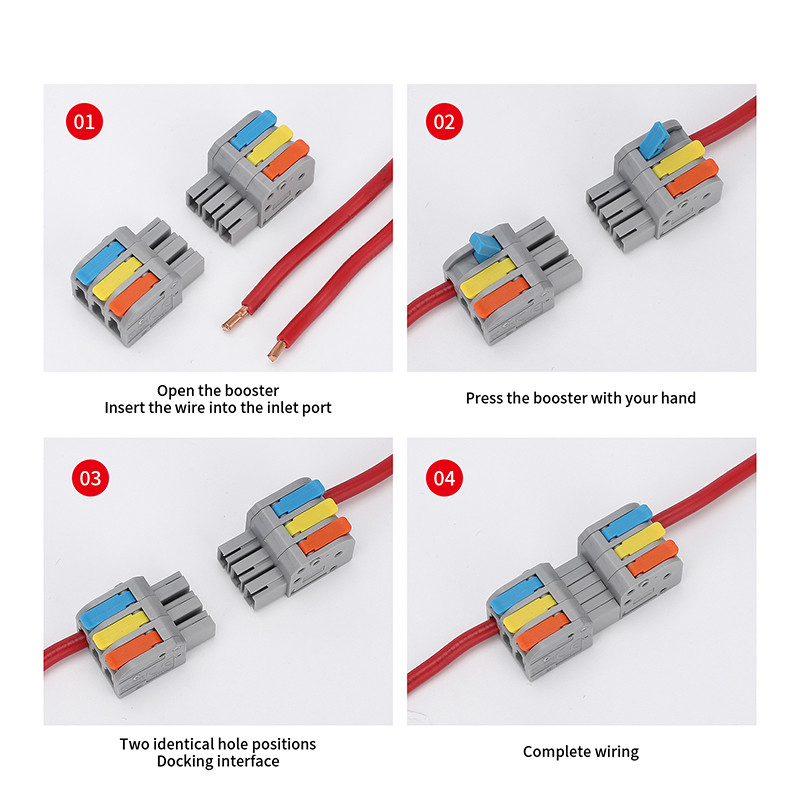 01

Open the booster
Insert the wire into the inlet port

02

Press the booster with your hand

03

Two identical hole positions
Docking interface

04

Complete wiring