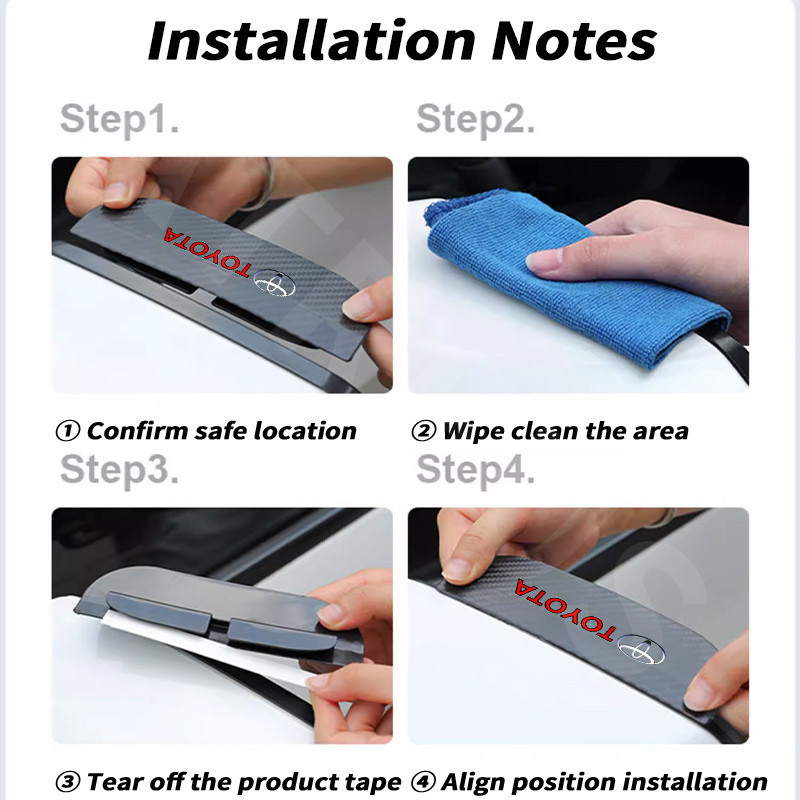 Installation Notes

Step1.

TOYOTA

① Confirm safe location

Step2.

② Wipe clean the area

Step3.

③ Tear off the product tape

Step4.

TOYOTA

④ Align position installation