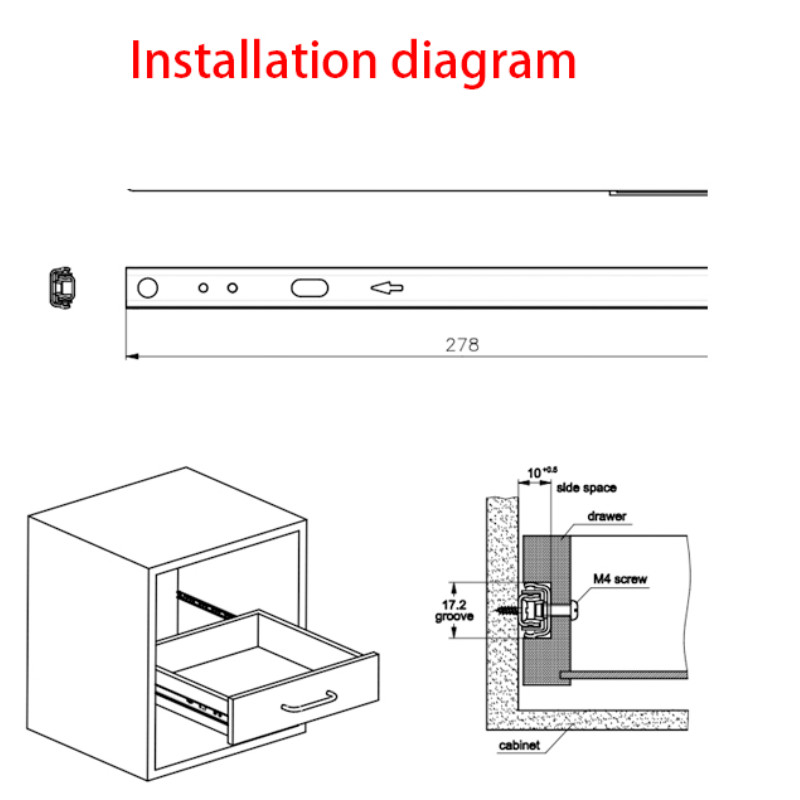 Installation diagram

278

$10^{+0.5}$
side space
drawer
M4 screw
17.2
groove
cabinet