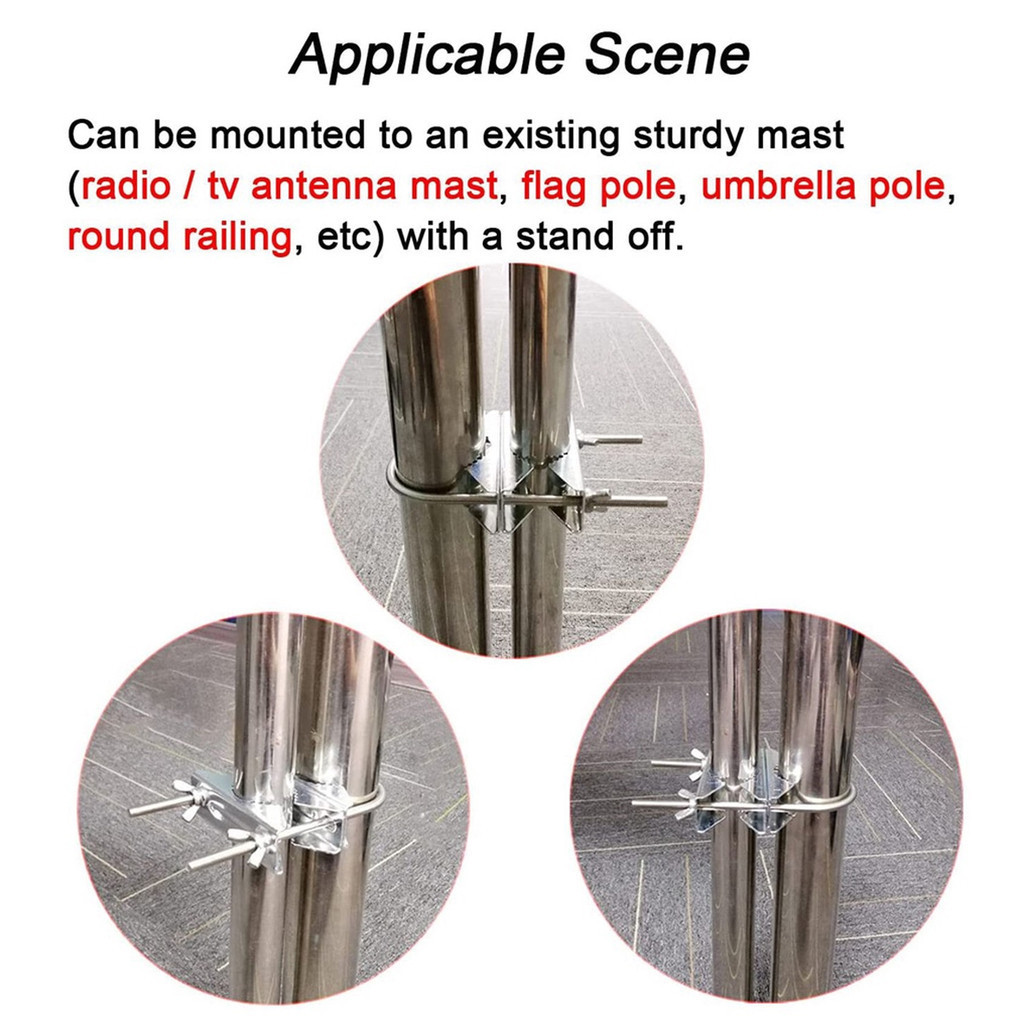 Applicable Scene

Can be mounted to an existing sturdy mast (radio / tv antenna mast, flag pole, umbrella pole, round railing, etc) with a stand off.