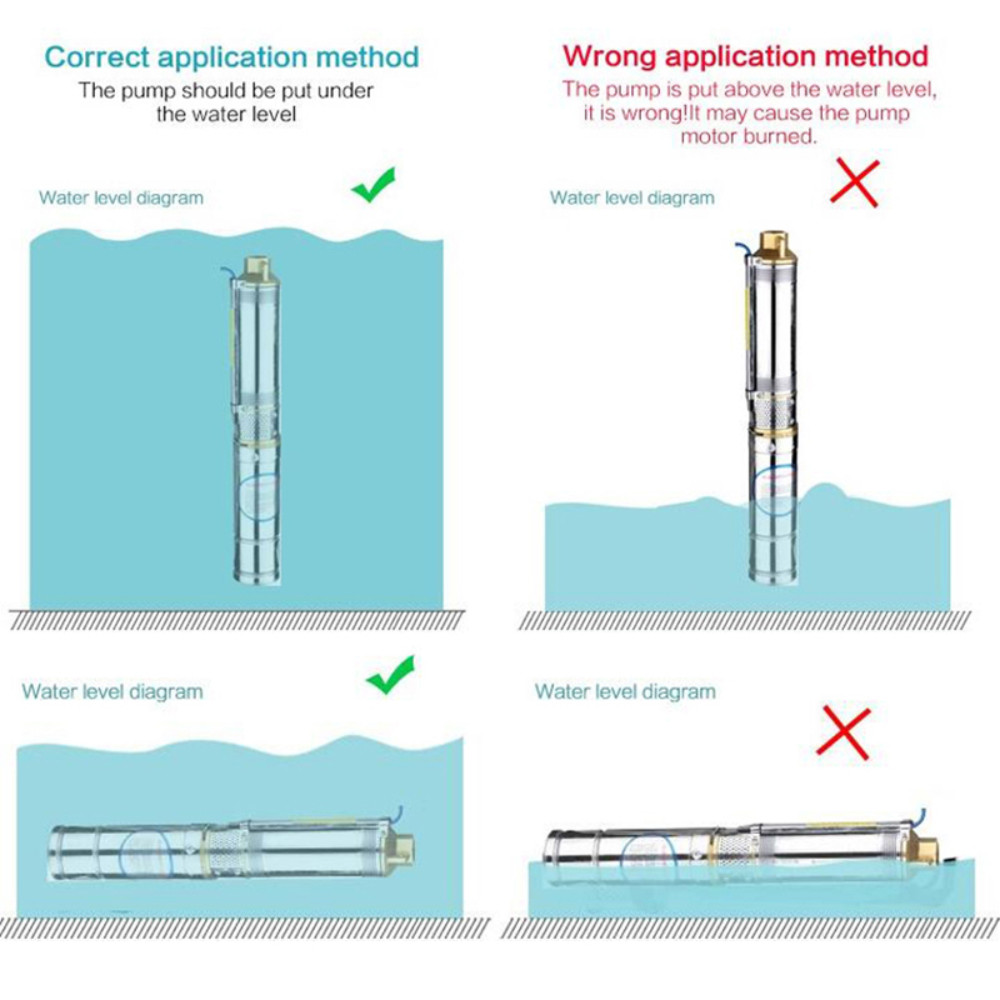 Correct application method
The pump should be put under the water level

Water level diagram

Water level diagram

Wrong application method
The pump is put above the water level, it is wrong!It may cause the pump motor burned.

Water level diagram

Water level diagram