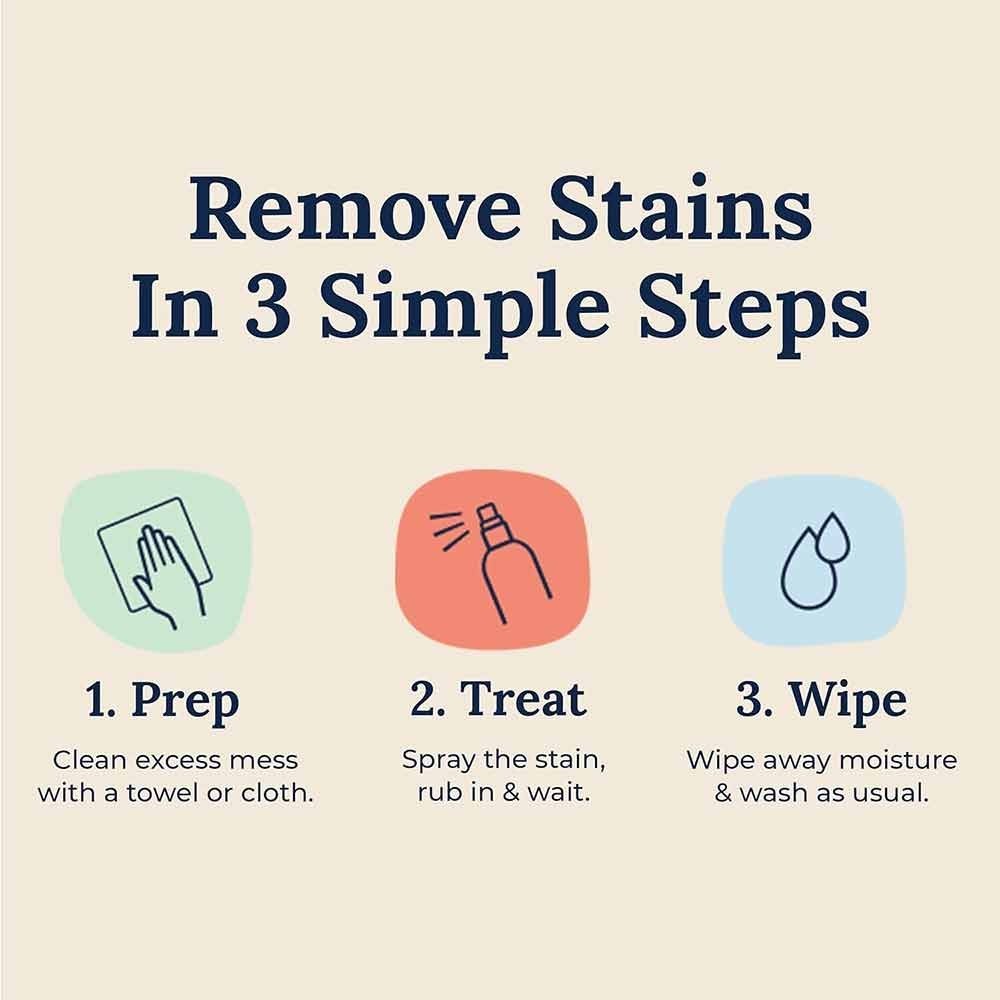 Remove Stains In 3 Simple Steps

1. Prep

Clean excess mess with a towel or cloth.

2. Treat

Spray the stain, rub in & wait.

3. Wipe

Wipe away moisture & wash as usual.