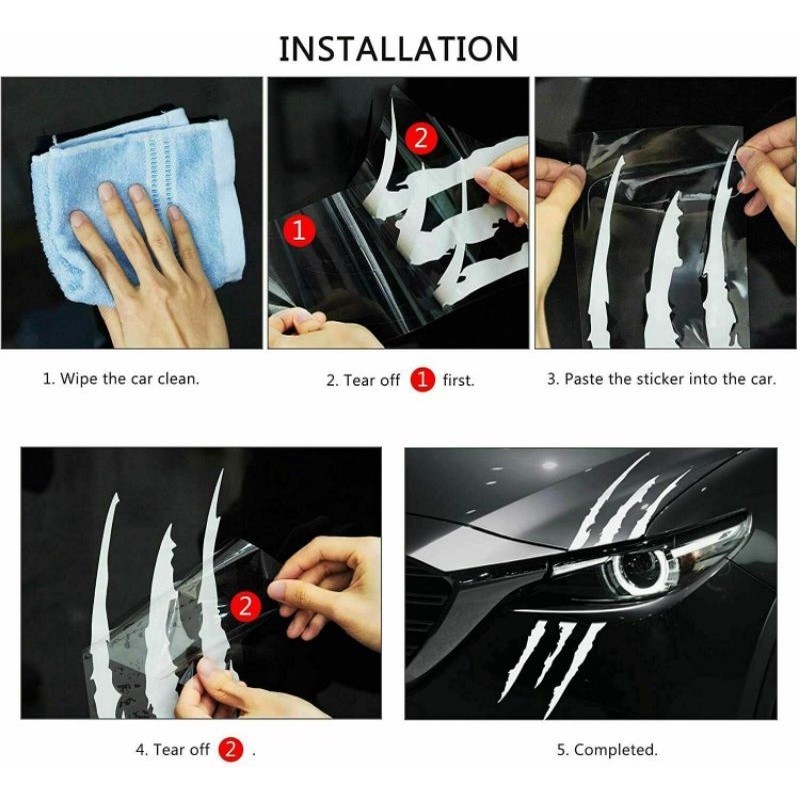 INSTALLATION

2

1

1. Wipe the car clean.

2. Tear off 1 first.

3. Paste the sticker into the car.

2

4. Tear off 2 .

5. Completed.