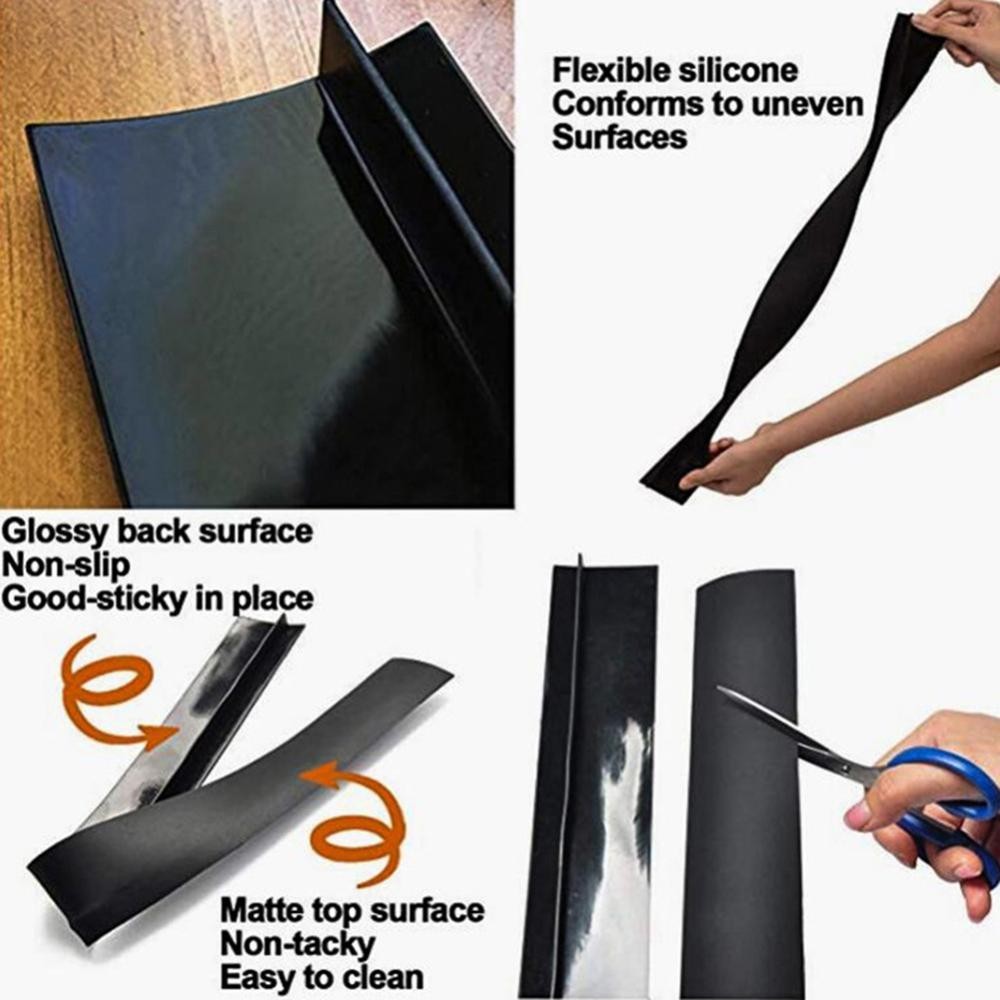 Flexible silicone
Conforms to uneven
Surfaces

Glossy back surface
Non-slip
Good-sticky in place

Matte top surface
Non-tacky
Easy to clean