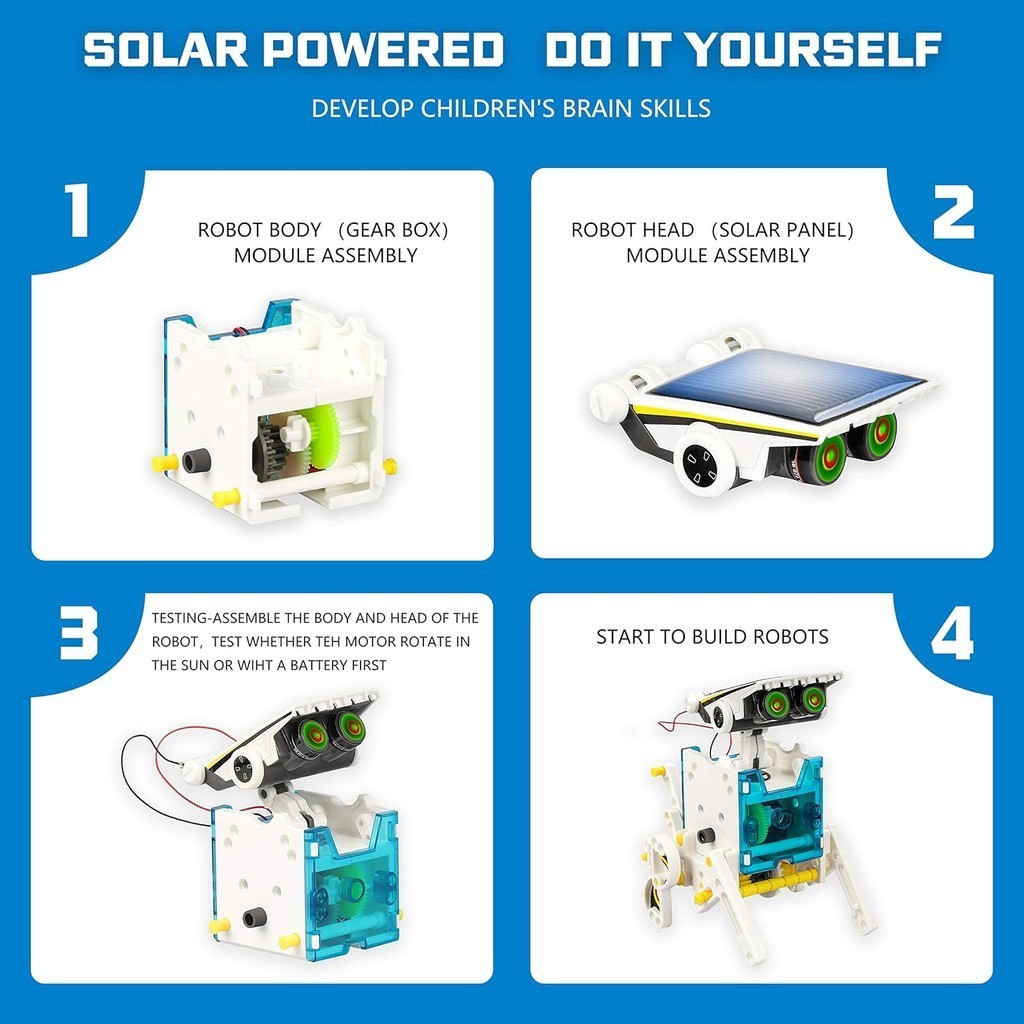 SOLAR POWERED DO IT YOURSELF

DEVELOP CHILDREN'S BRAIN SKILLS

1

ROBOT BODY (GEAR BOX) MODULE ASSEMBLY

2

ROBOT HEAD (SOLAR PANEL) MODULE ASSEMBLY

3

TESTING-ASSEMBLE THE BODY AND HEAD OF THE ROBOT, TEST WHETHER TEH MOTOR ROTATE IN THE SUN OR WIHT A BATTERY FIRST

4

START TO BUILD ROBOTS