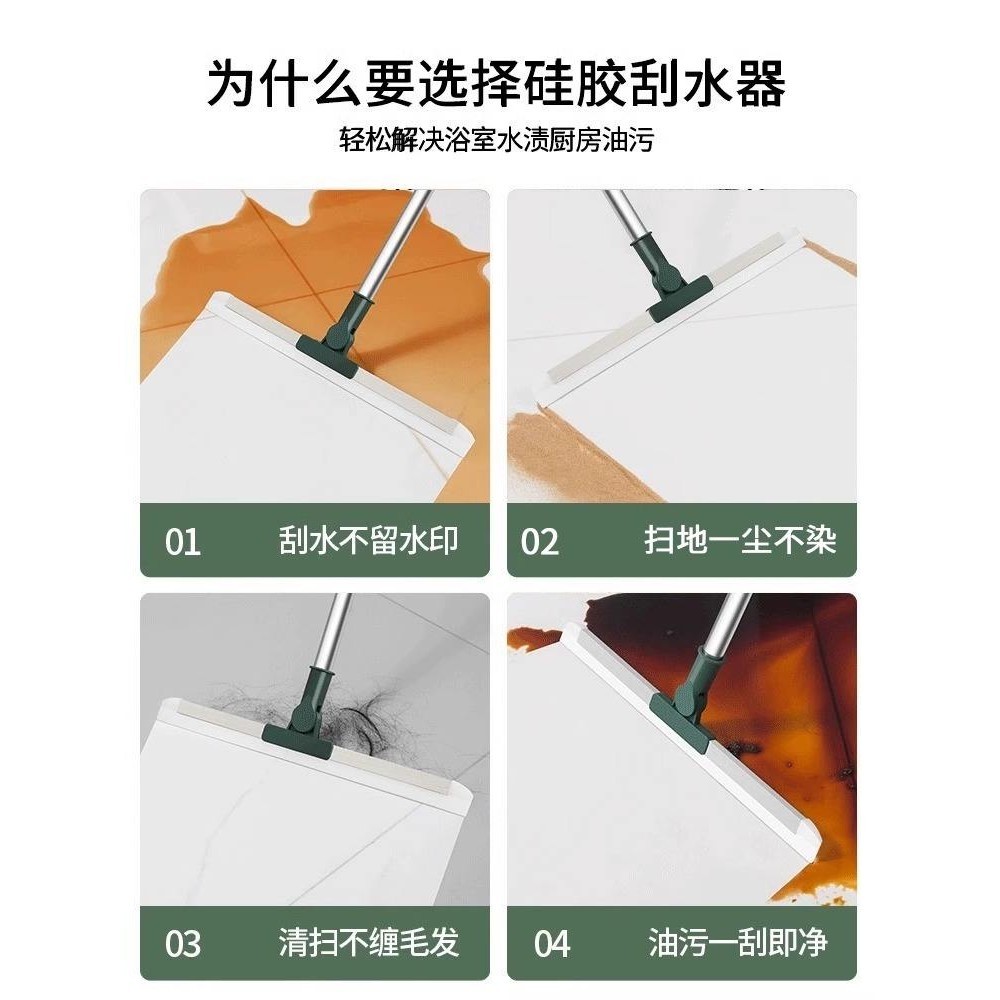 为什么要选择硅胶刮水器

轻松解决浴室水渍厨房油污

01 刮水不留水印

02 扫地一尘不染

03 清扫不缠毛发

04 油污一刮即净