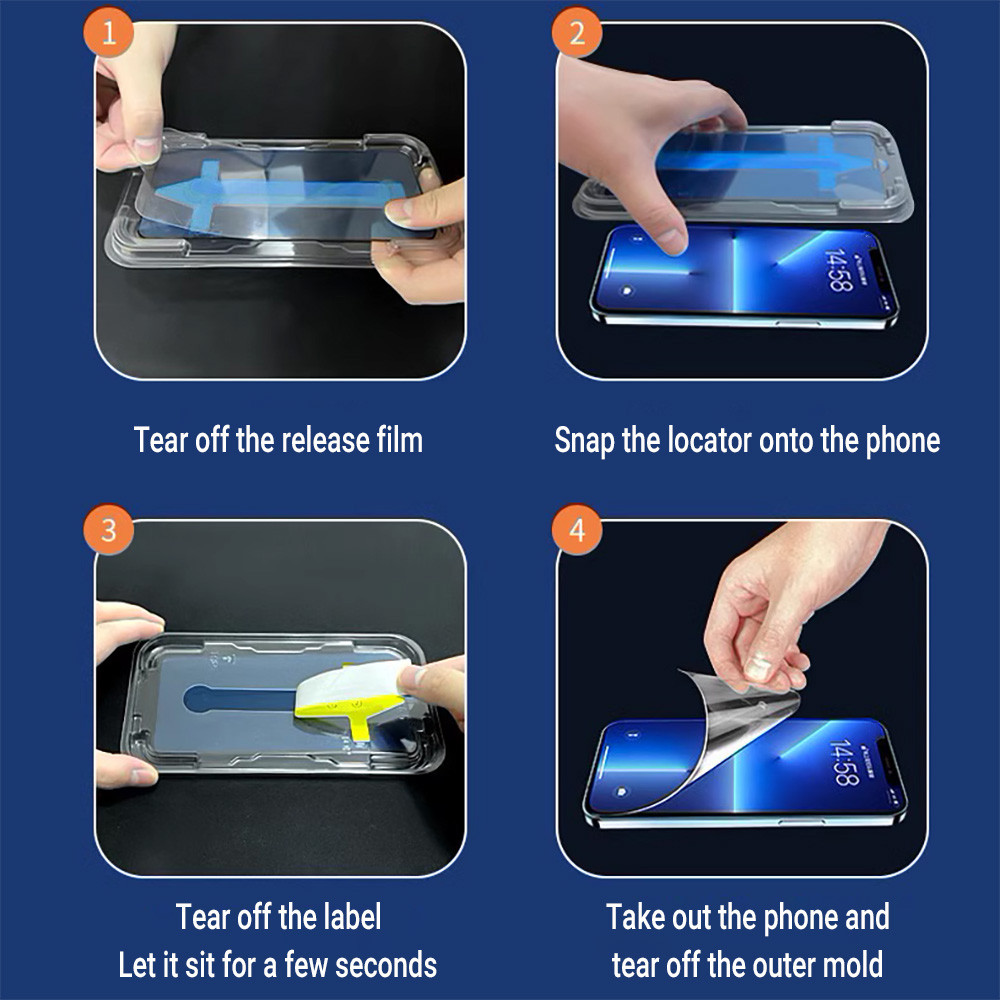 1

Tear off the release film

2

14:58

Snap the locator onto the phone

3

Tear off the label
Let it sit for a few seconds

4

14:58

Take out the phone and
tear off the outer mold