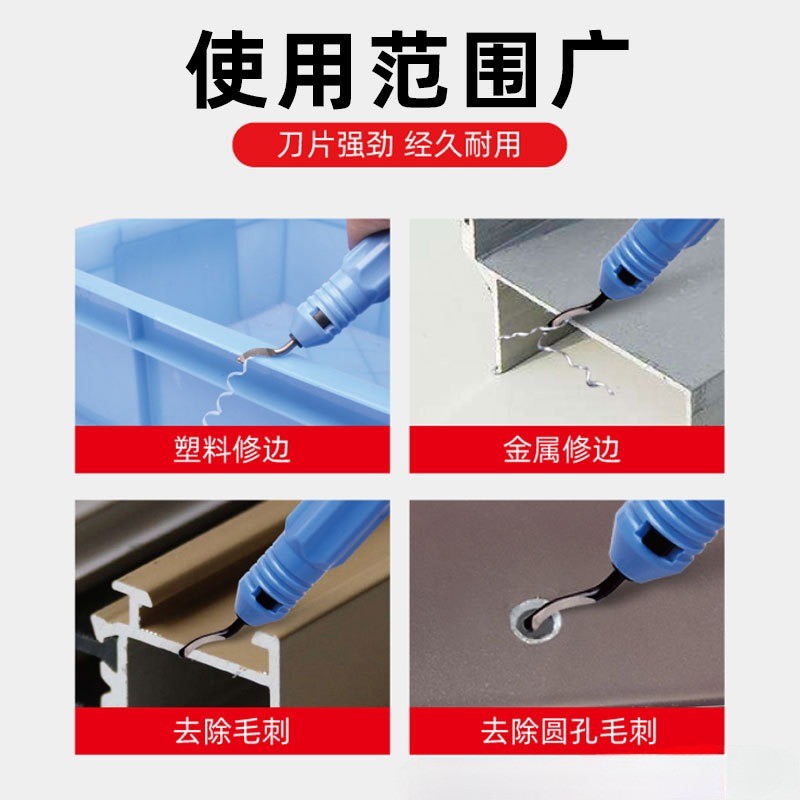 使用范围广

刀片强劲 经久耐用

塑料修边

金属修边

去除毛刺

去除圆孔毛刺