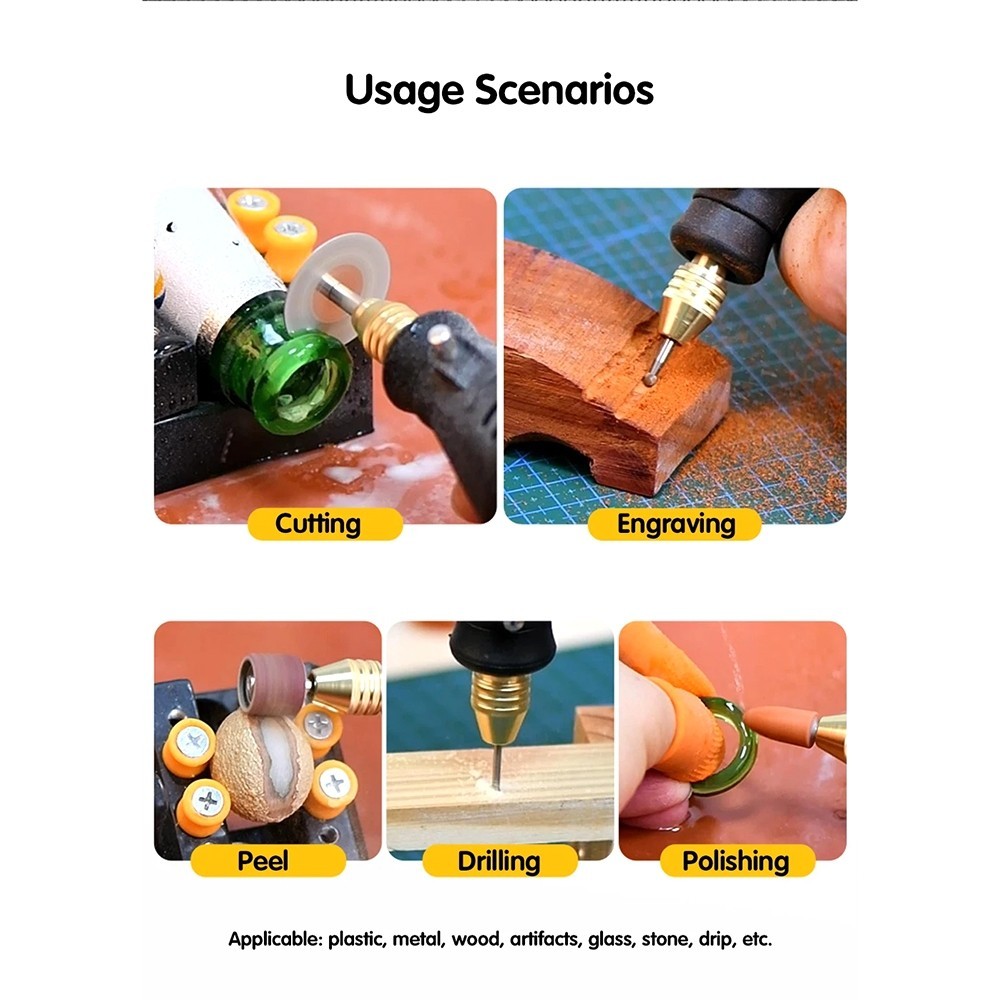 Usage Scenarios

Cutting

Engraving

Peel

Drilling

Polishing

Applicable: plastic, metal, wood, artifacts, glass, stone, drip, etc.