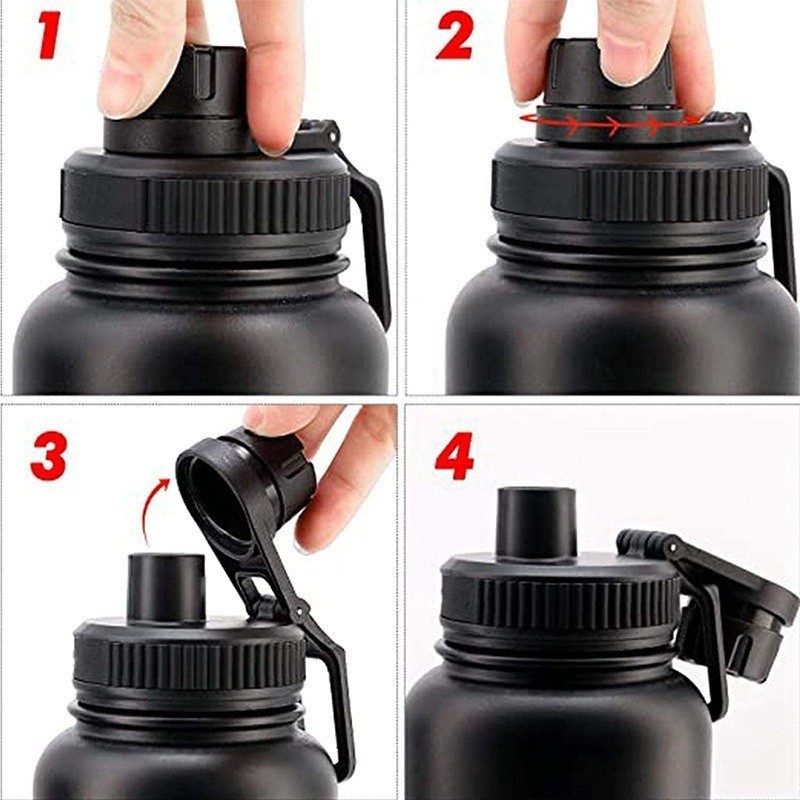 1

2

3

4