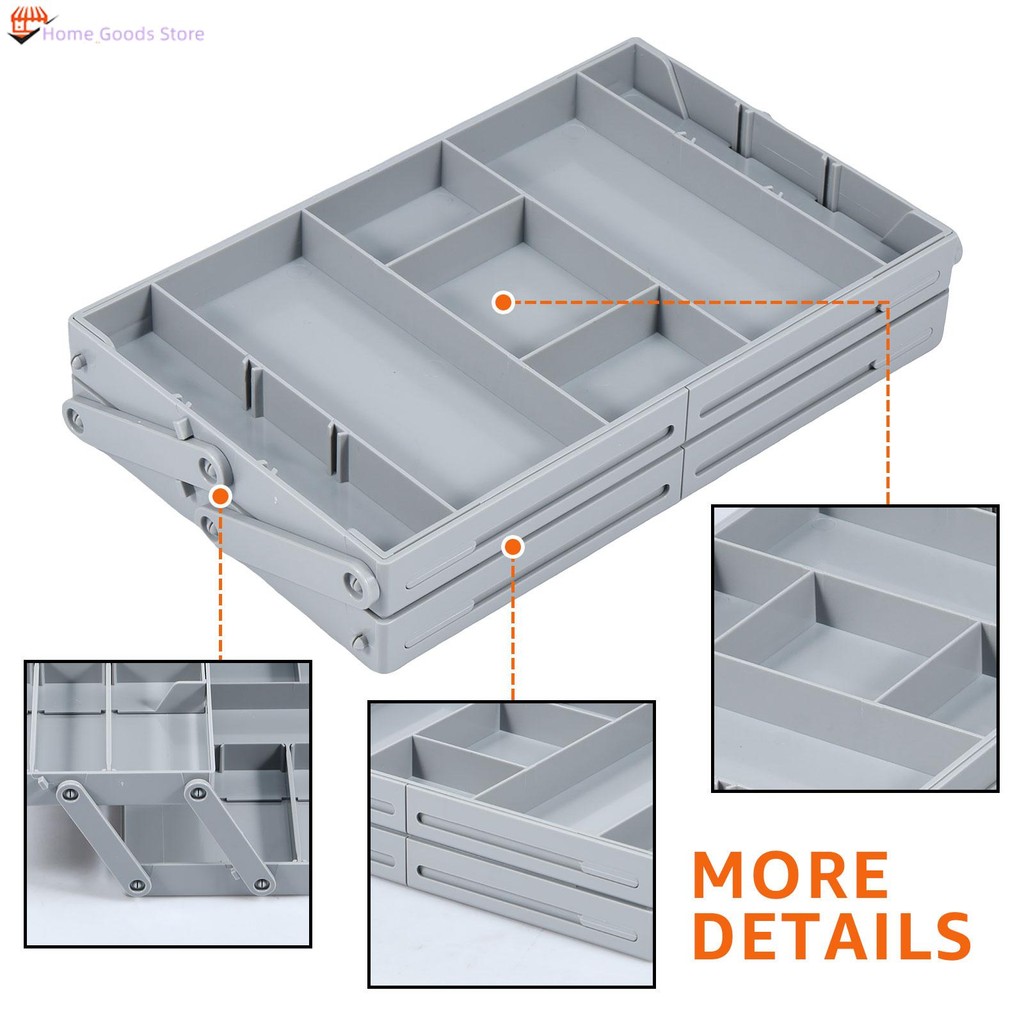 Home_Goods Store

MORE DETAILS