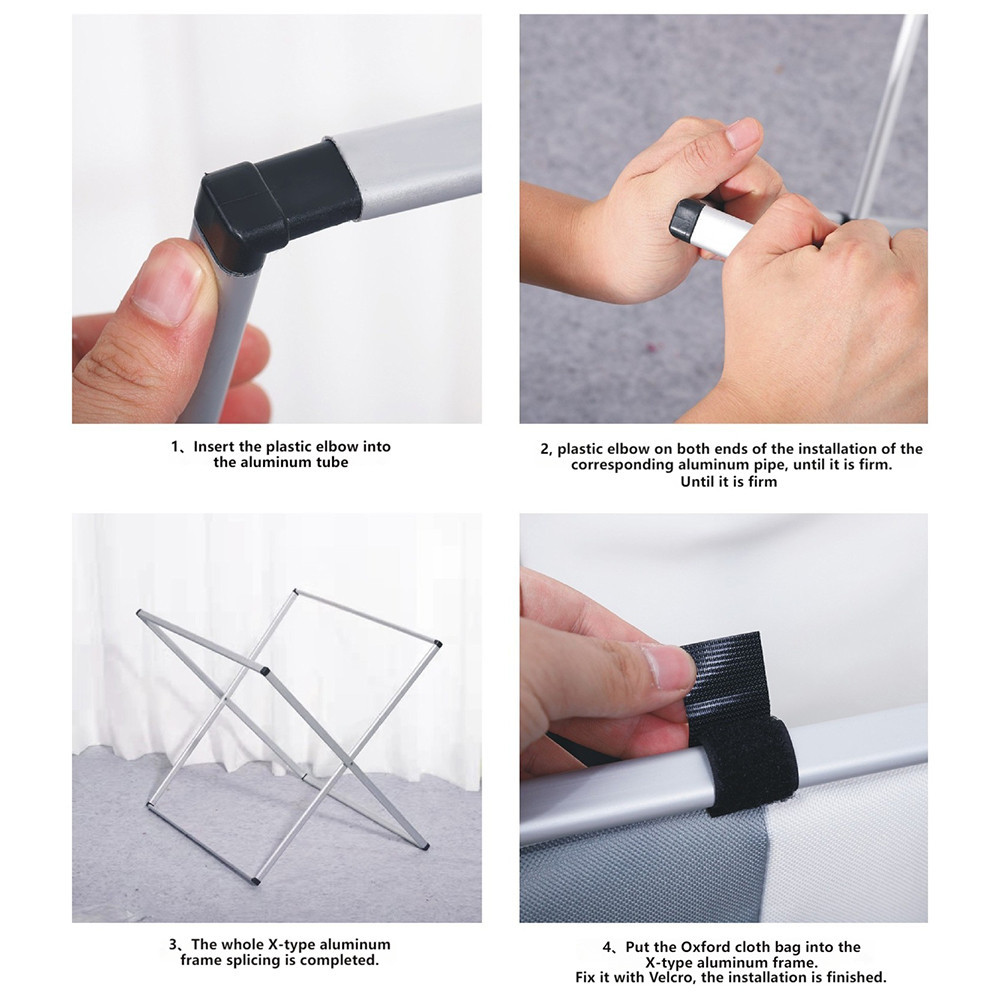 1、Insert the plastic elbow into the aluminum tube

2, plastic elbow on both ends of the installation of the corresponding aluminum pipe, until it is firm. Until it is firm

3、The whole X-type aluminum frame splicing is completed.

4、Put the Oxford cloth bag into the X-type aluminum frame. Fix it with Velcro, the installation is finished.