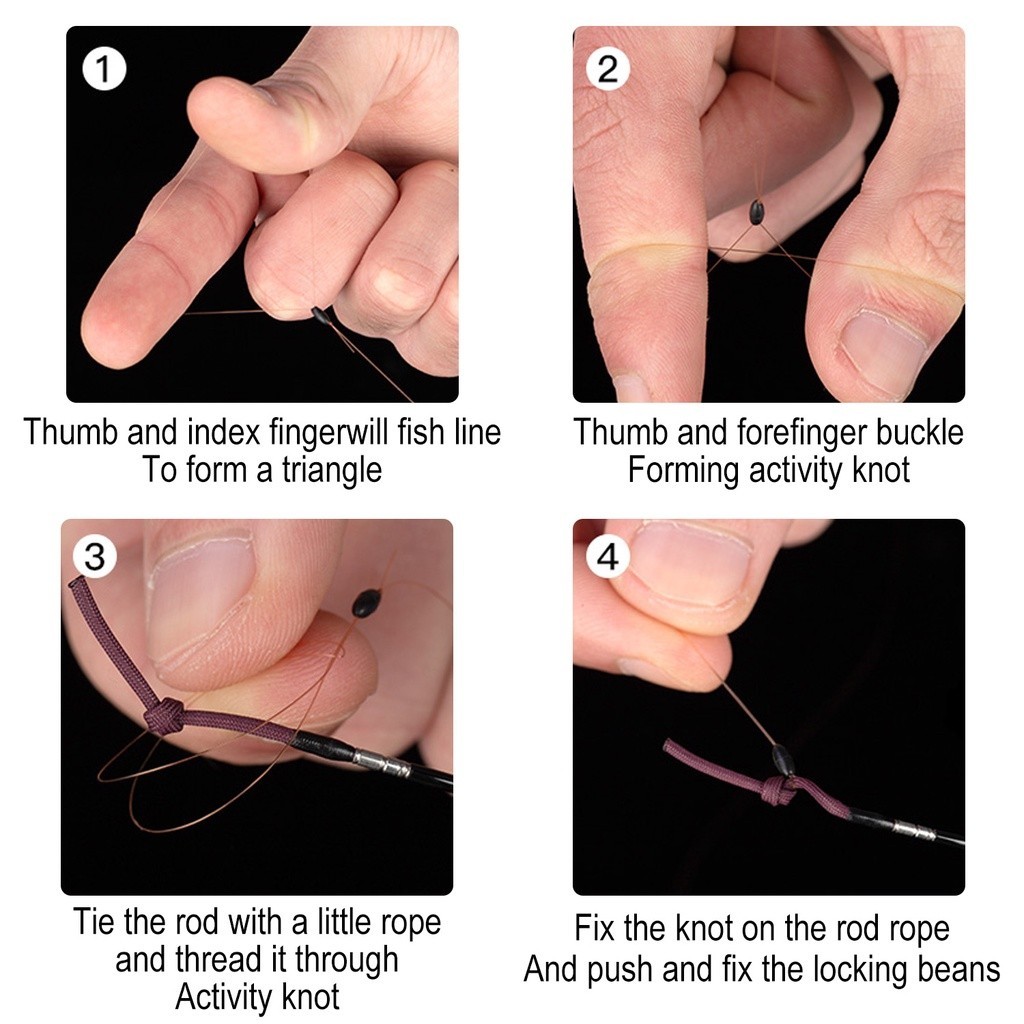 1

Thumb and index fingerwill fish line To form a triangle

2

Thumb and forefinger buckle Forming activity knot

3

Tie the rod with a little rope and thread it through Activity knot

4

Fix the knot on the rod rope And push and fix the locking beans