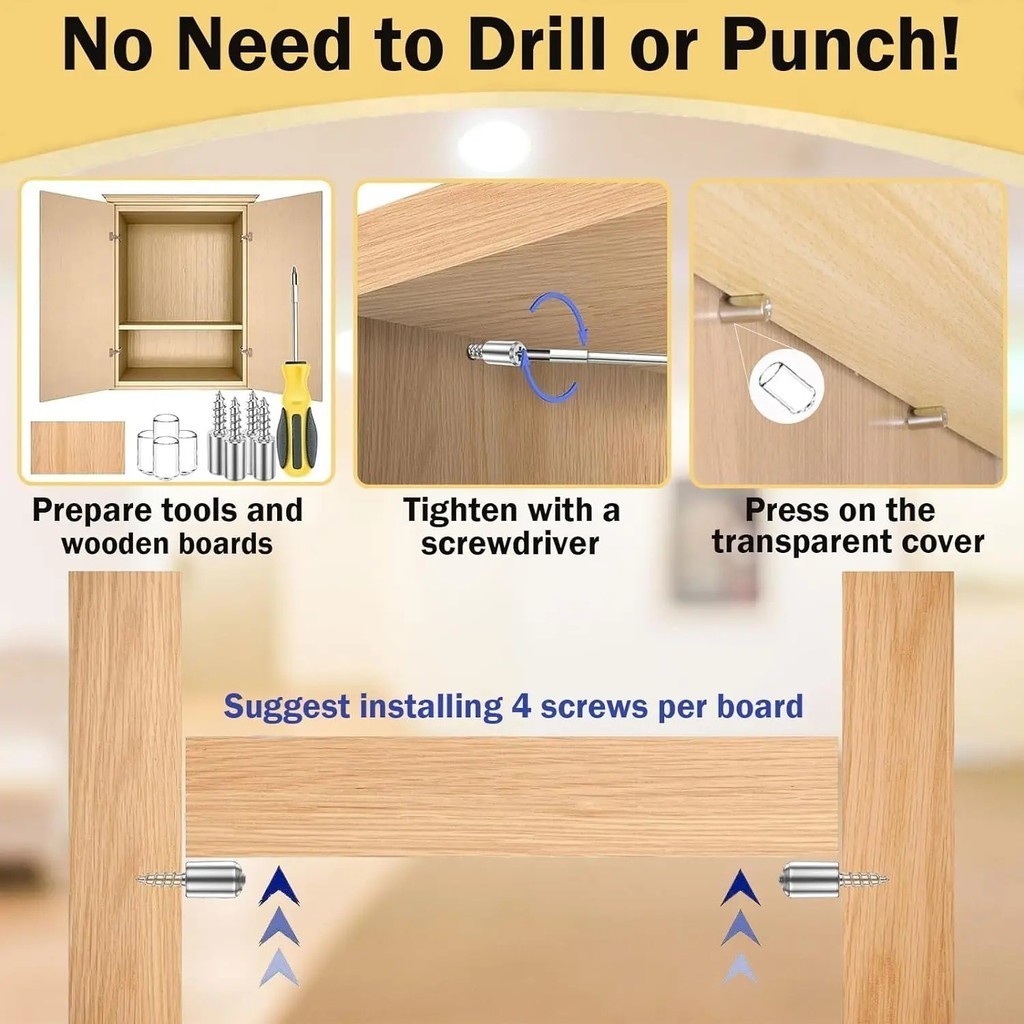 No Need to Drill or Punch!

Prepare tools and wooden boards

Tighten with a screwdriver

Press on the transparent cover

Suggest installing 4 screws per board