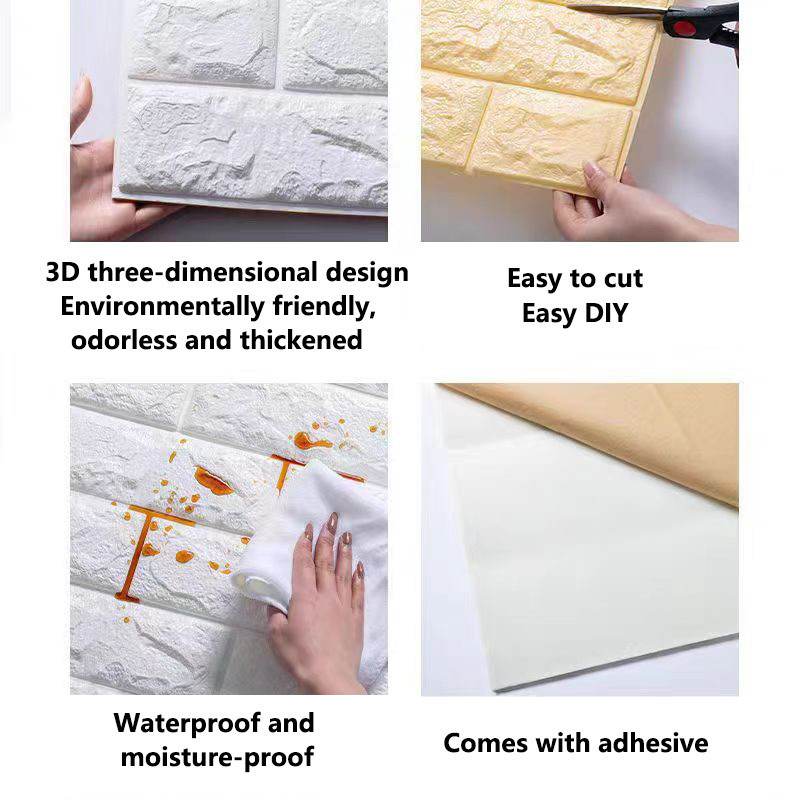 3D three-dimensional design
Environmentally friendly, odorless and thickened

Easy to cut
Easy DIY

Waterproof and moisture-proof

Comes with adhesive