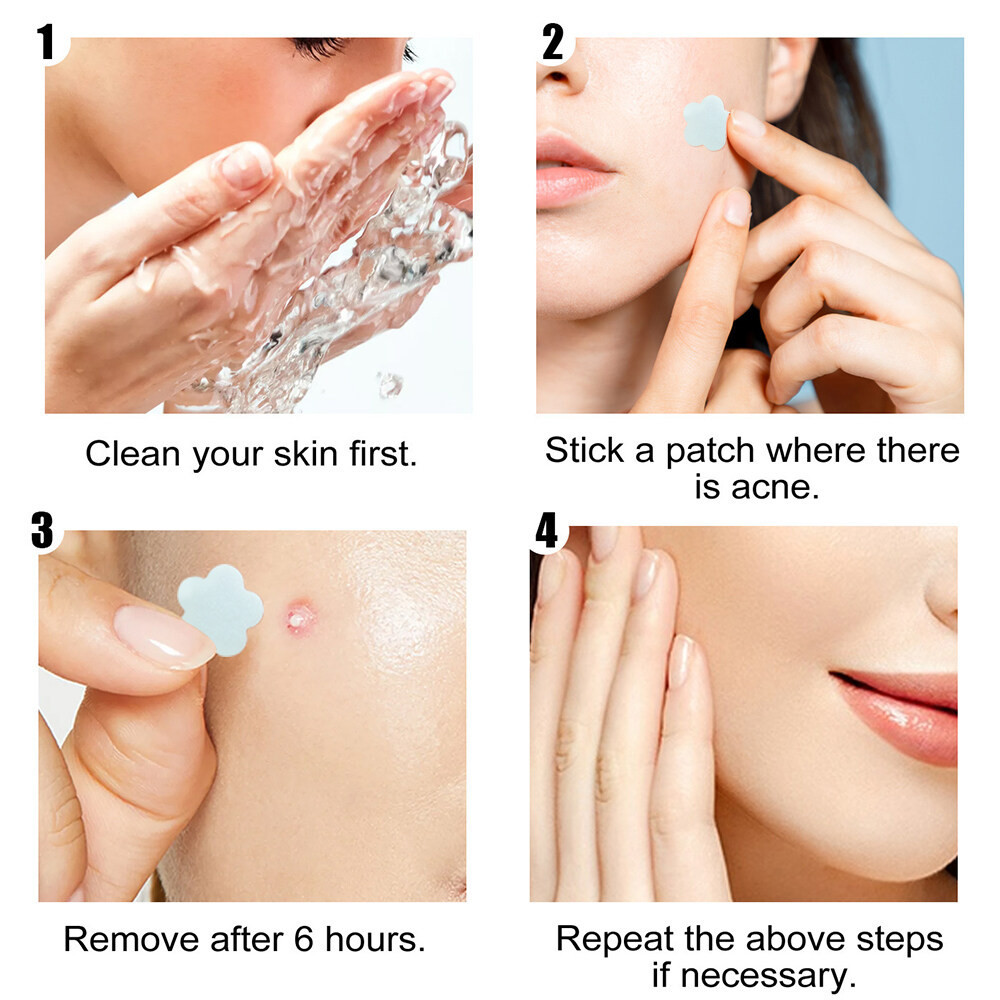 1

Clean your skin first.

2

Stick a patch where there is acne.

3

Remove after 6 hours.

4

Repeat the above steps if necessary.