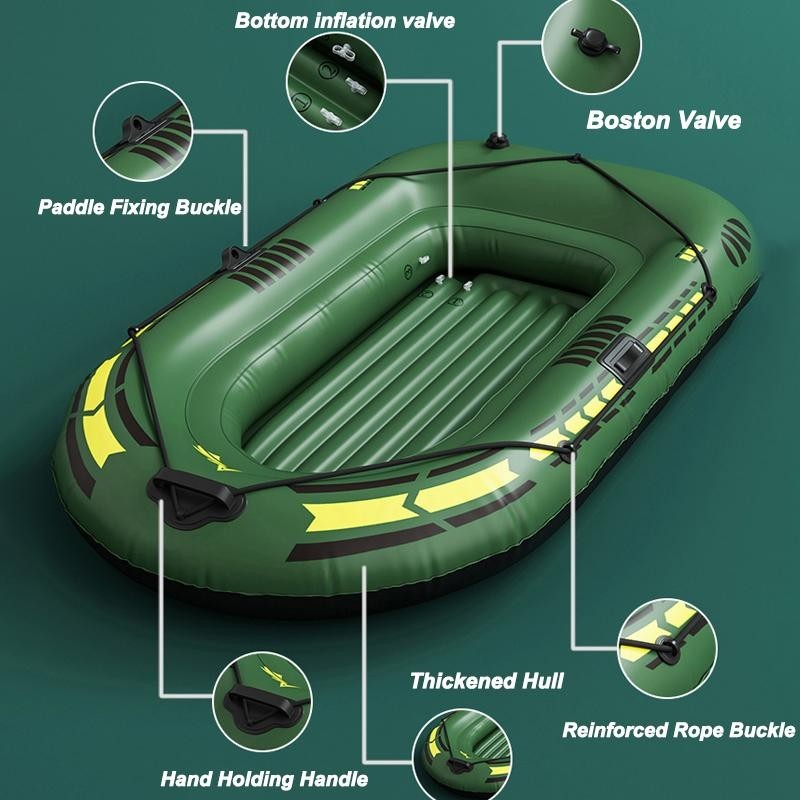 Bottom inflation valve

Boston Valve

Paddle Fixing Buckle

Thickened Hull

Reinforced Rope Buckle

Hand Holding Handle