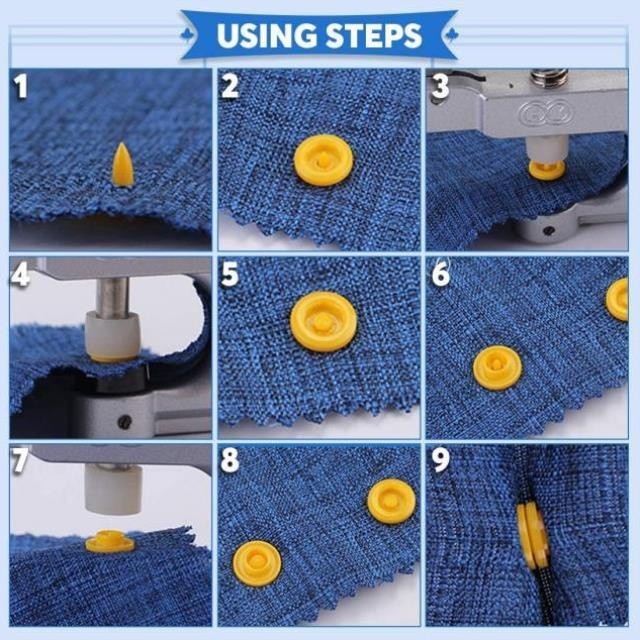 USING STEPS

1

2

3

4

5

6

7

8

9