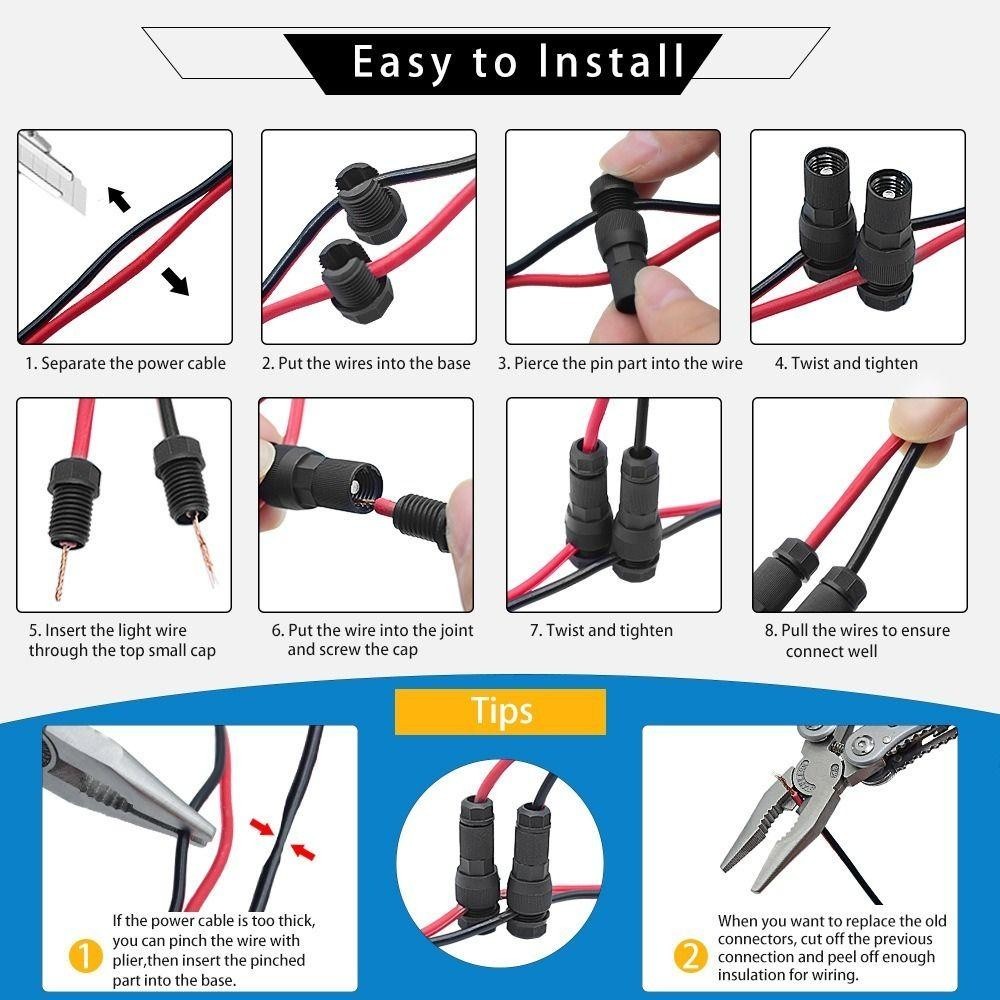 Easy to Install

1. Separate the power cable

2. Put the wires into the base

3. Pierce the pin part into the wire

4. Twist and tighten

5. Insert the light wire through the top small cap

6. Put the wire into the joint and screw the cap

7. Twist and tighten

8. Pull the wires to ensure connect well

Tips

1 If the power cable is too thick, you can pinch the wire with plier,then insert the pinched part into the base.

2 When you want to replace the old connectors, cut off the previous connection and peel off enough insulation for wiring.