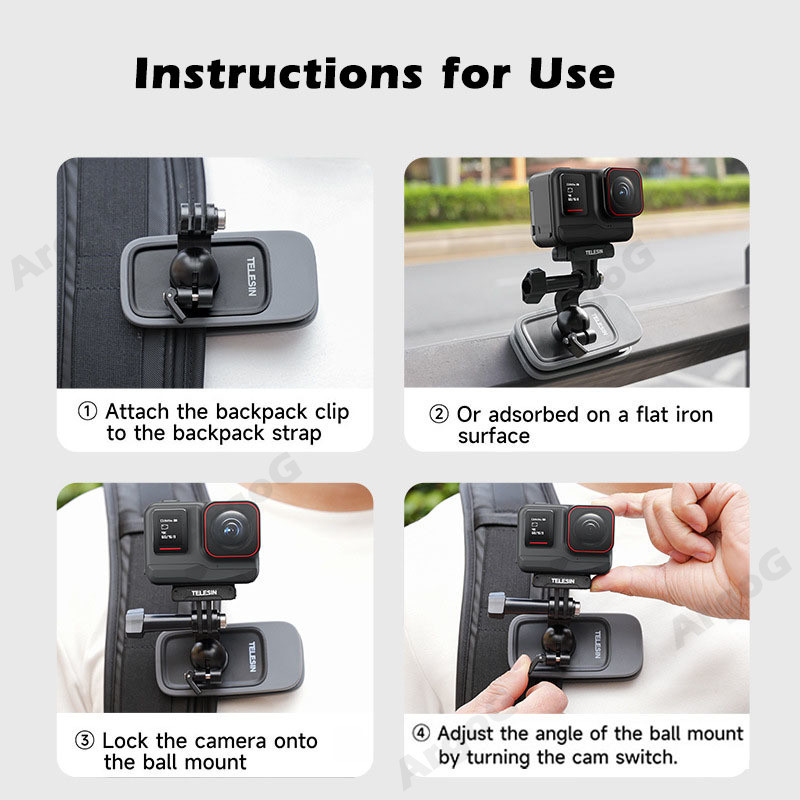 Instructions for Use

TELESIN

① Attach the backpack clip to the backpack strap

TELESIN

TELESIN

② Or adsorbed on a flat iron surface

TELESIN

TELESIN

③ Lock the camera onto the ball mount

TELESIN

TELESIN

④ Adjust the angle of the ball mount by turning the cam switch.