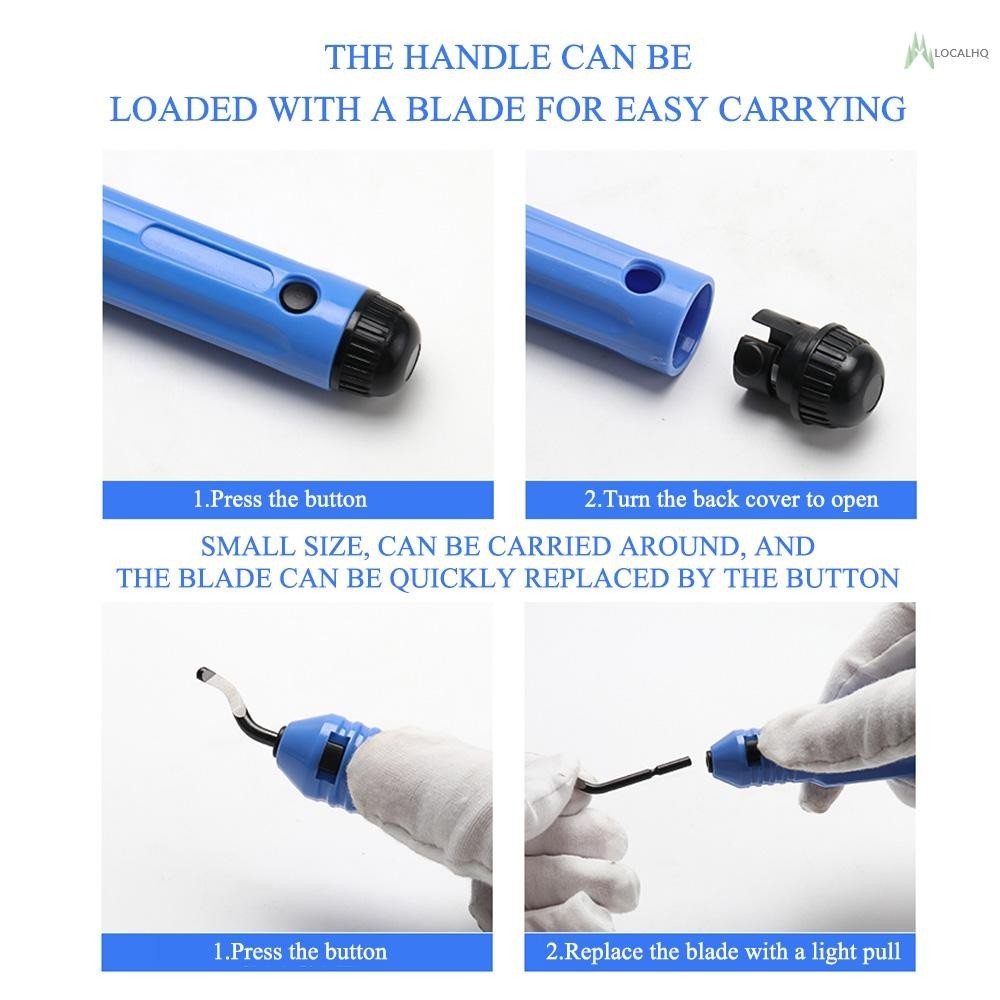 LOCALHQ

THE HANDLE CAN BE
LOADED WITH A BLADE FOR EASY CARRYING

1.Press the button

2.Turn the back cover to open

SMALL SIZE, CAN BE CARRIED AROUND, AND
THE BLADE CAN BE QUICKLY REPLACED BY THE BUTTON

1.Press the button

2.Replace the blade with a light pull