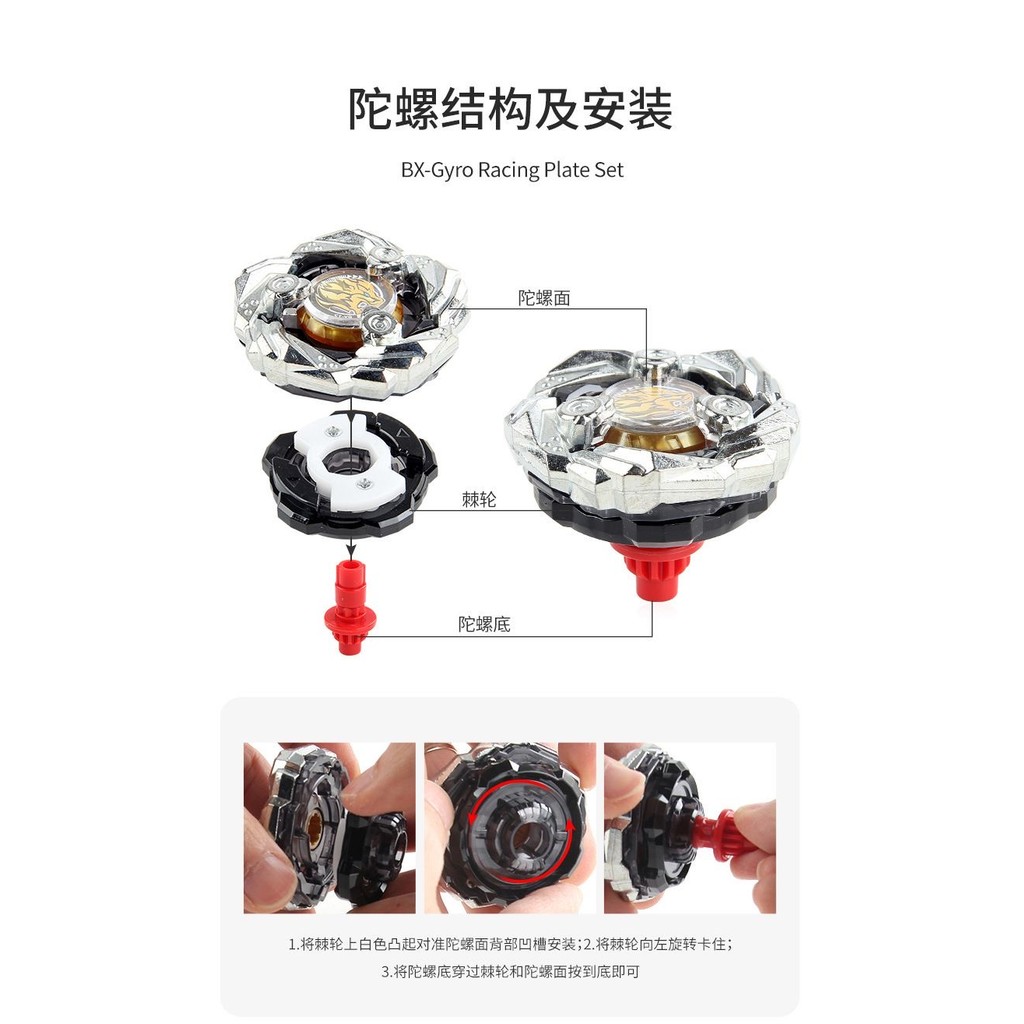 陀螺结构及安装

BX-Gyro Racing Plate Set

陀螺面

棘轮

陀螺底

1.将棘轮上白色凸起对准陀螺面背部凹槽安装；2.将棘轮向左旋转卡住；
3.将陀螺底穿过棘轮和陀螺面按到底即可