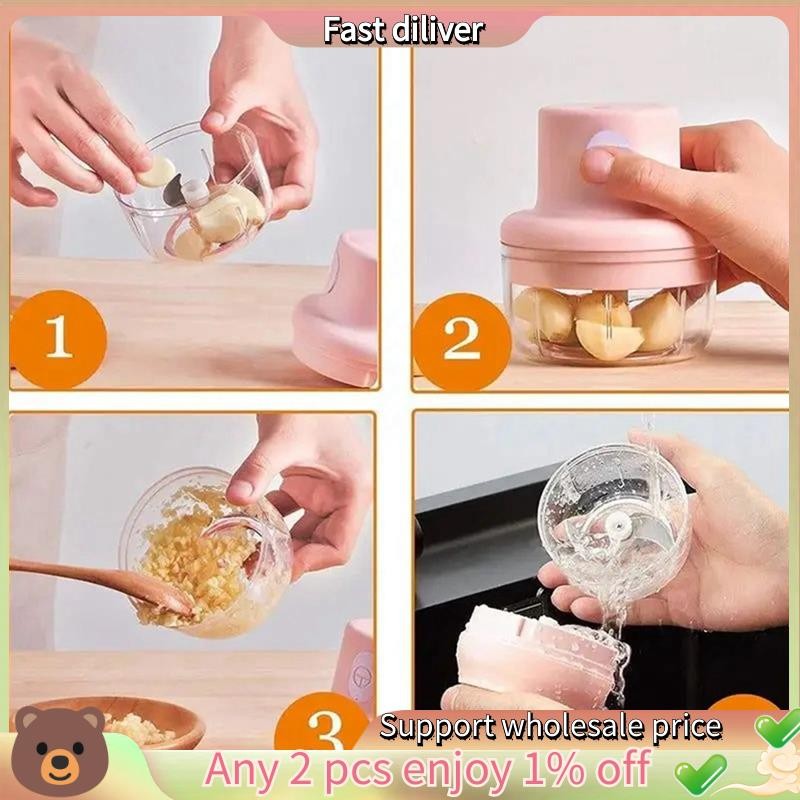 Fast diliver

1

2

3

Support wholesale price

Any 2 pcs enjoy 1% off