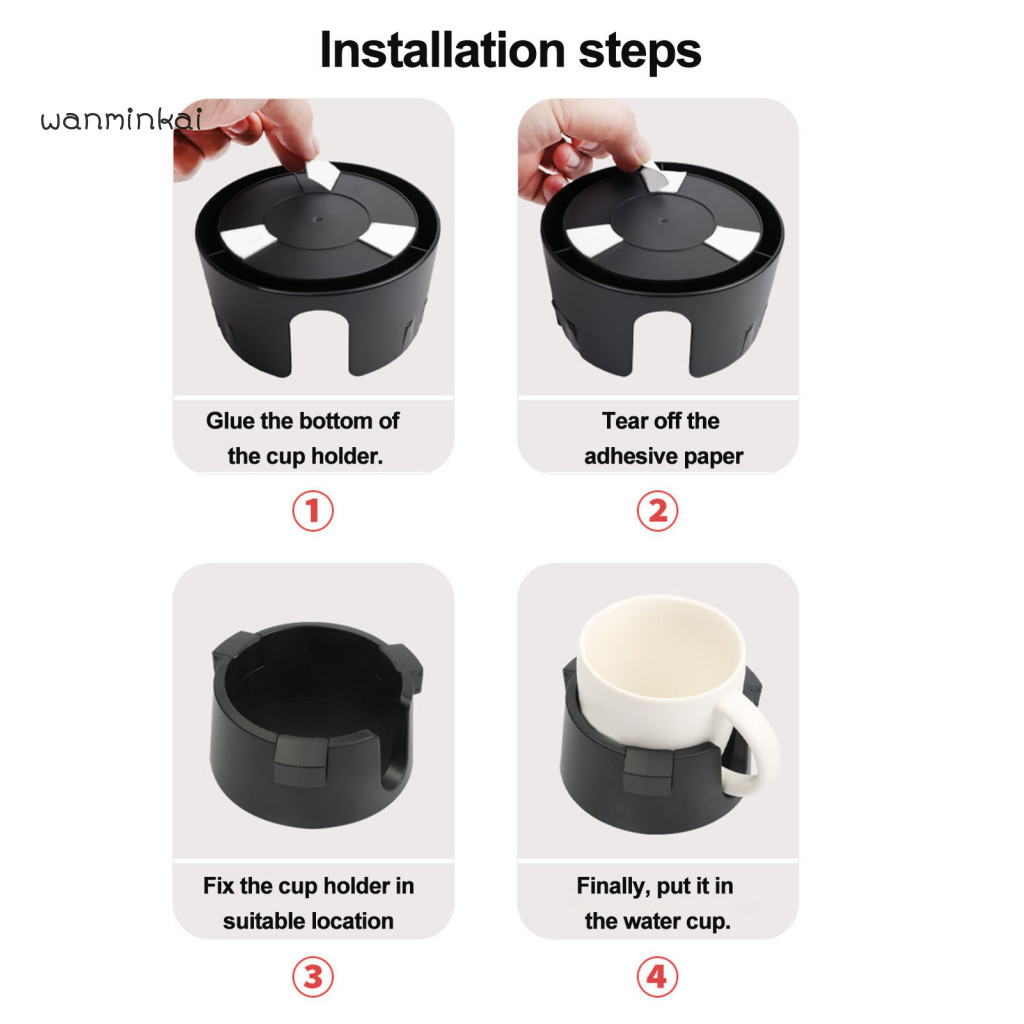 Installation steps

wanminkai

Glue the bottom of the cup holder.

①

Tear off the adhesive paper

②

Fix the cup holder in suitable location

③

Finally, put it in the water cup.

④