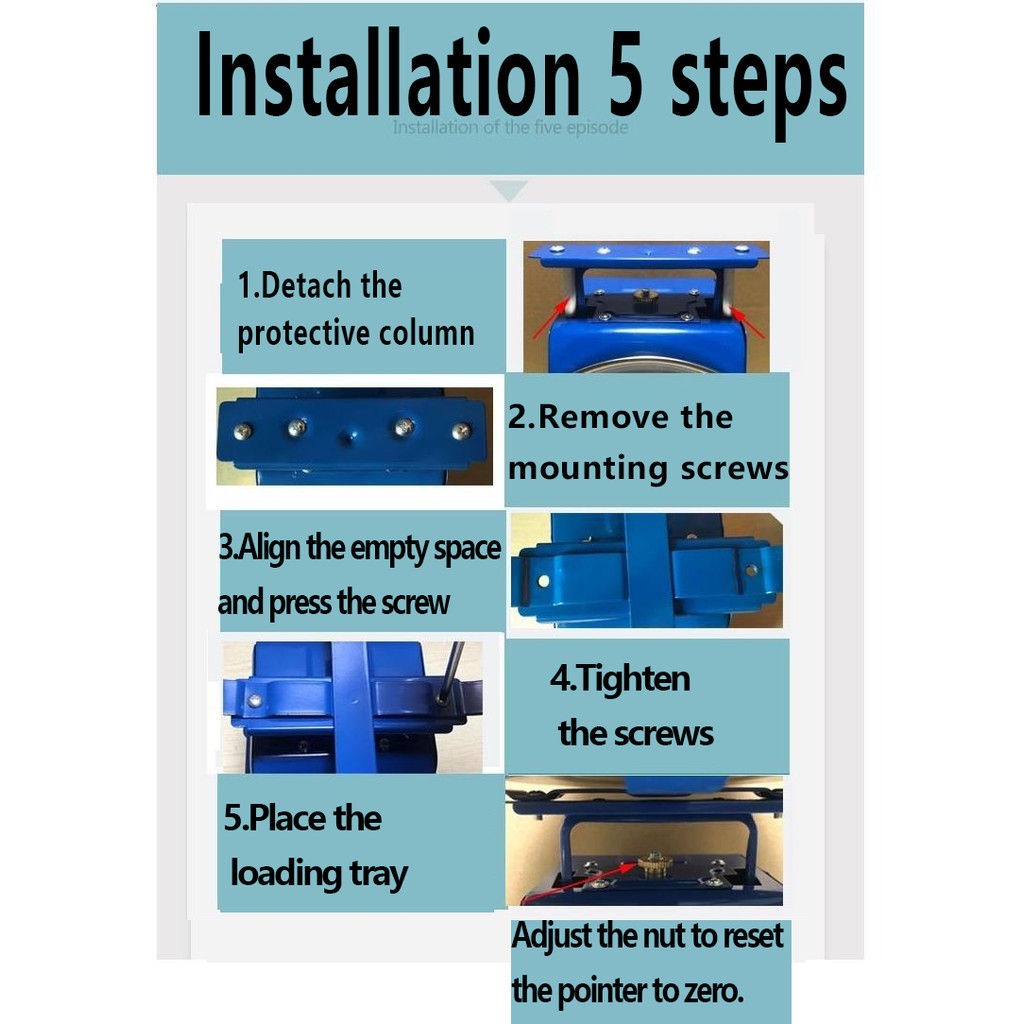 Installation 5 steps

Installation of the five episode

1.Detach the protective column

2.Remove the mounting screws

3.Align the empty space and press the screw

4.Tighten the screws

5.Place the loading tray

Adjust the nut to reset the pointer to zero.