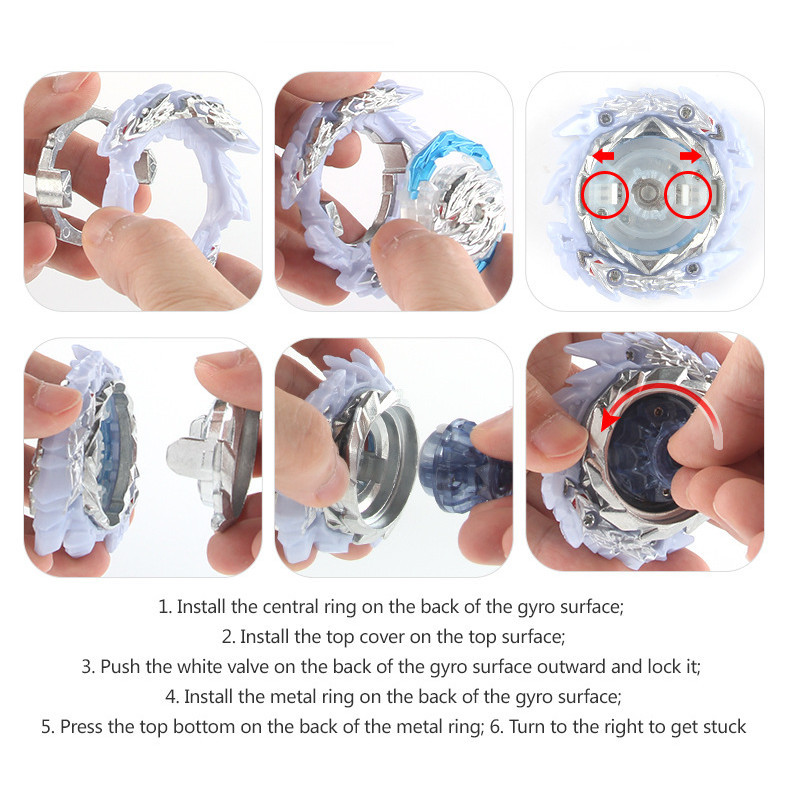 1. Install the central ring on the back of the gyro surface;
2. Install the top cover on the top surface;
3. Push the white valve on the back of the gyro surface outward and lock it;
4. Install the metal ring on the back of the gyro surface;
5. Press the top bottom on the back of the metal ring; 6. Turn to the right to get stuck