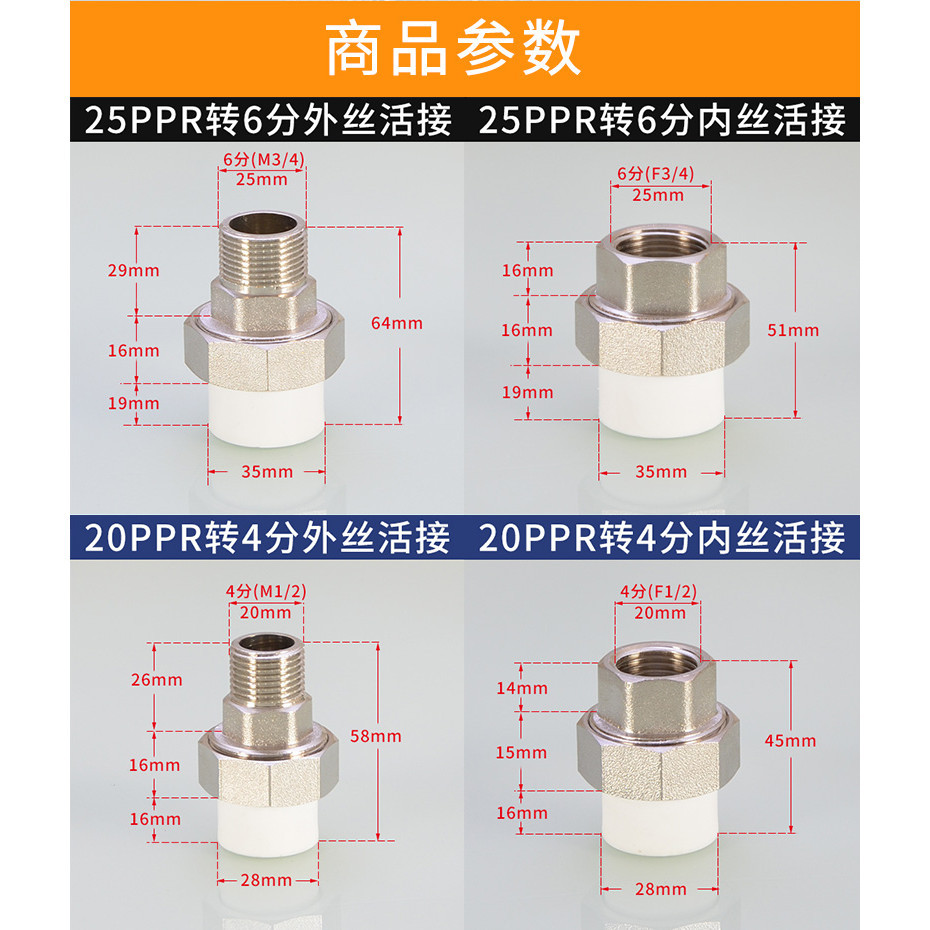 商品参数

25PPR转6分外丝活接

6分(M3/4)
25mm
29mm
16mm
19mm
64mm
35mm

25PPR转6分内丝活接

6分(F3/4)
25mm
16mm
16mm
19mm
51mm
35mm

20PPR转4分外丝活接

4分(M1/2)
20mm
26mm
16mm
16mm
58mm
28mm

20PPR转4分内丝活接

4分(F1/2)
20mm
14mm
15mm
16mm
45mm
28mm