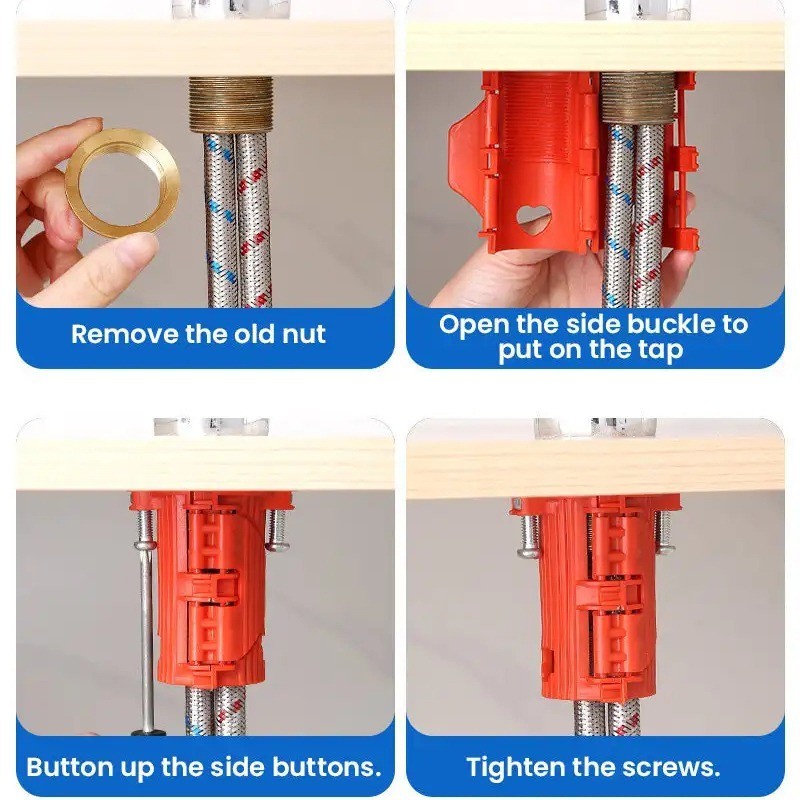 Remove the old nut

Open the side buckle to put on the tap

Button up the side buttons.

Tighten the screws.