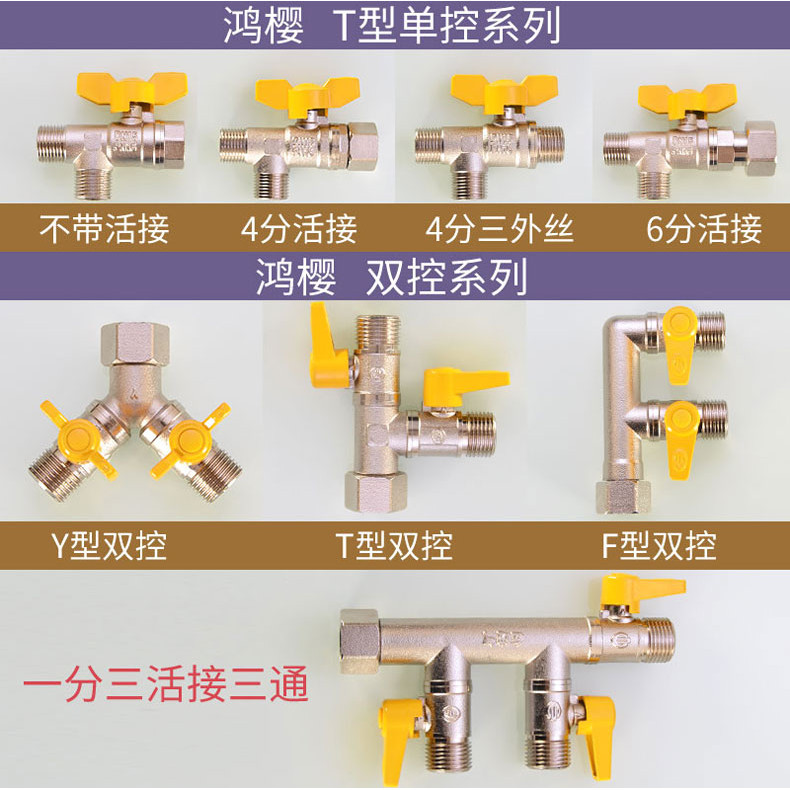 鸿樱 T型单控系列

不带活接

4分活接

4分三外丝

6分活接

鸿樱 双控系列

Y型双控

T型双控

F型双控

一分三活接三通