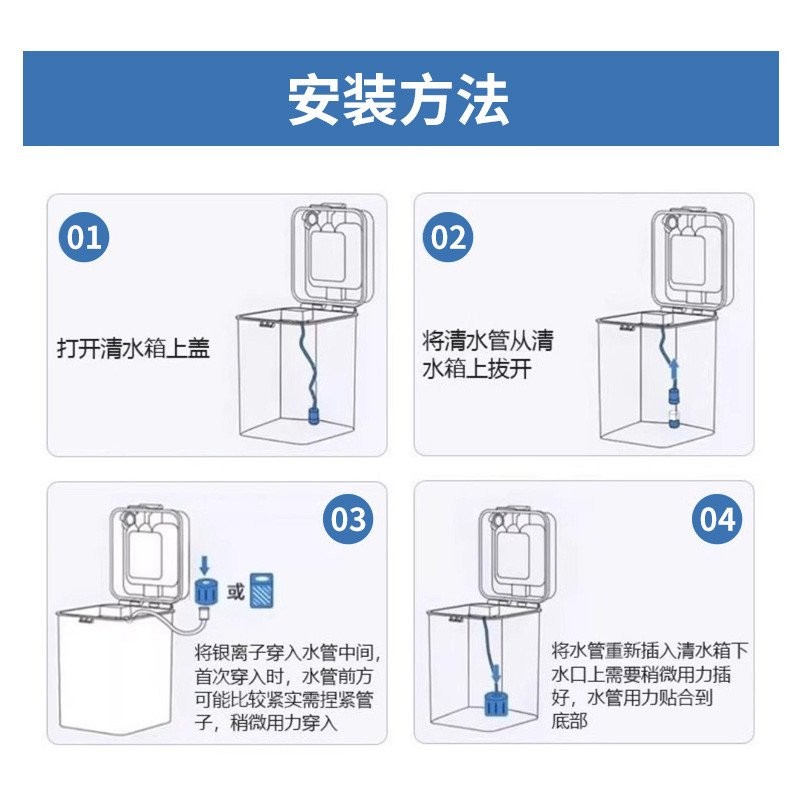 安装方法

01
打开清水箱上盖

02
将清水管从清水箱上拔开

03
或
将银离子穿入水管中间，首次穿入时，水管前方可能比较紧实需捏紧管子，稍微用力穿入

04
将水管重新插入清水箱下水口上需要稍微用力插好，水管用力贴合到底部