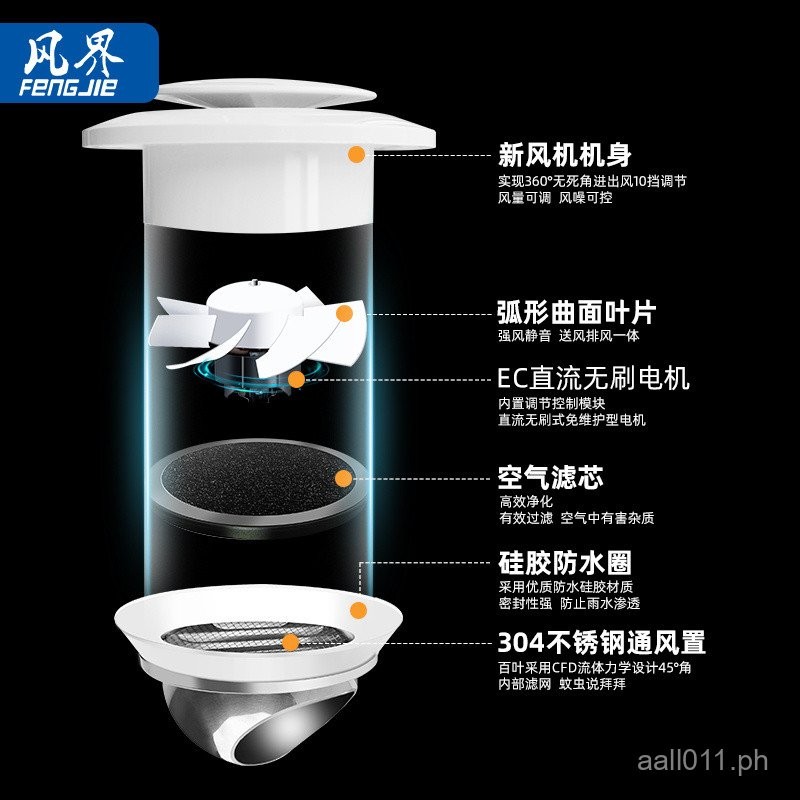 风界
FENGJIE

新风机机身
实现360°无死角进出风10挡调节
风量可调 风噪可控

弧形曲面叶片
强风静音 送风排风一体

EC直流无刷电机
内置调节控制模块
直流无刷式免维护型电机

空气滤芯
高效净化
有效过滤 空气中有害杂质

硅胶防水圈
采用优质防水硅胶材质
密封性强 防止雨水渗透

304不锈钢通风置
百叶采用CFD流体力学设计45°角
内部滤网 蚊虫说拜拜

aall011.ph