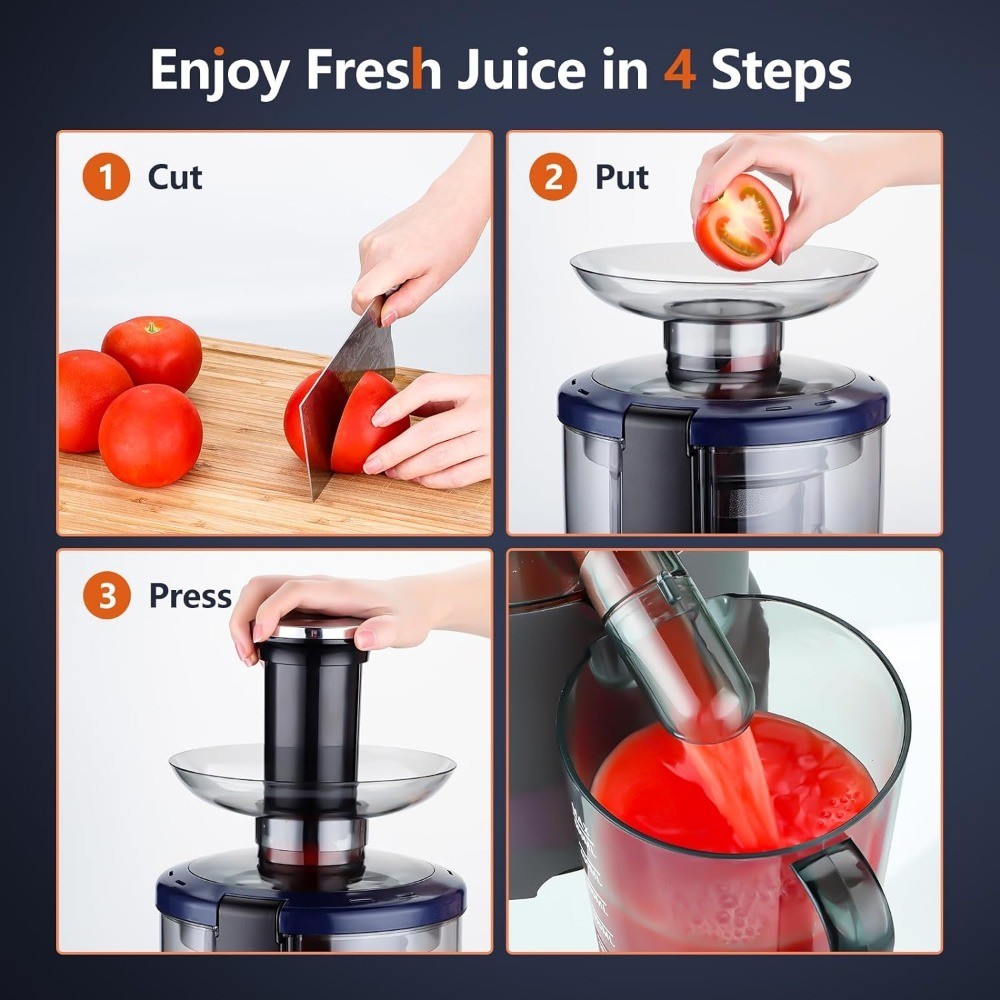 Enjoy Fresh Juice in 4 Steps

1 Cut

2 Put

3 Press