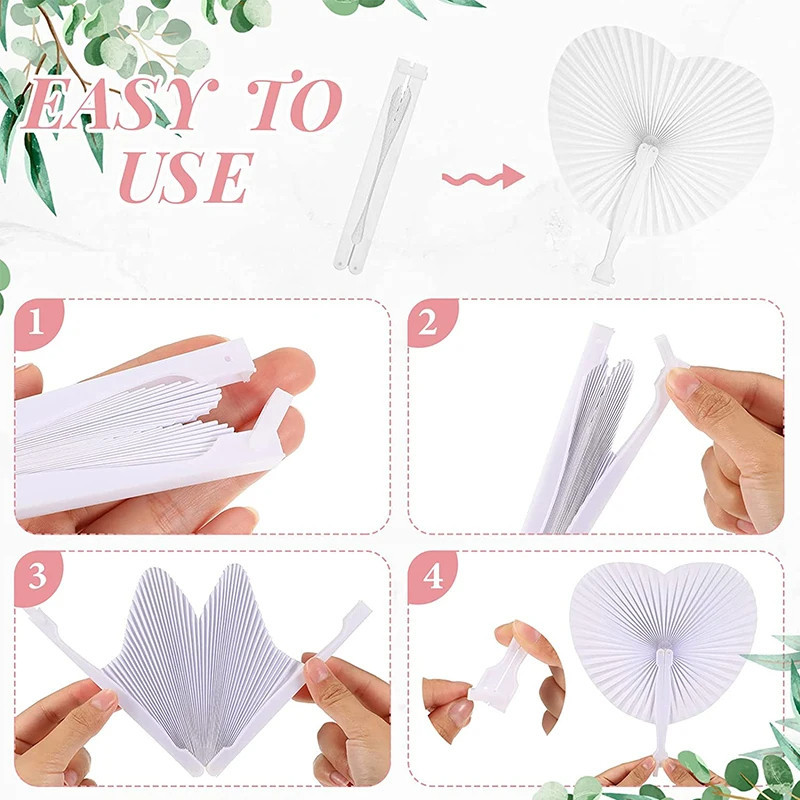 EASY TO USE

1

2

3

4