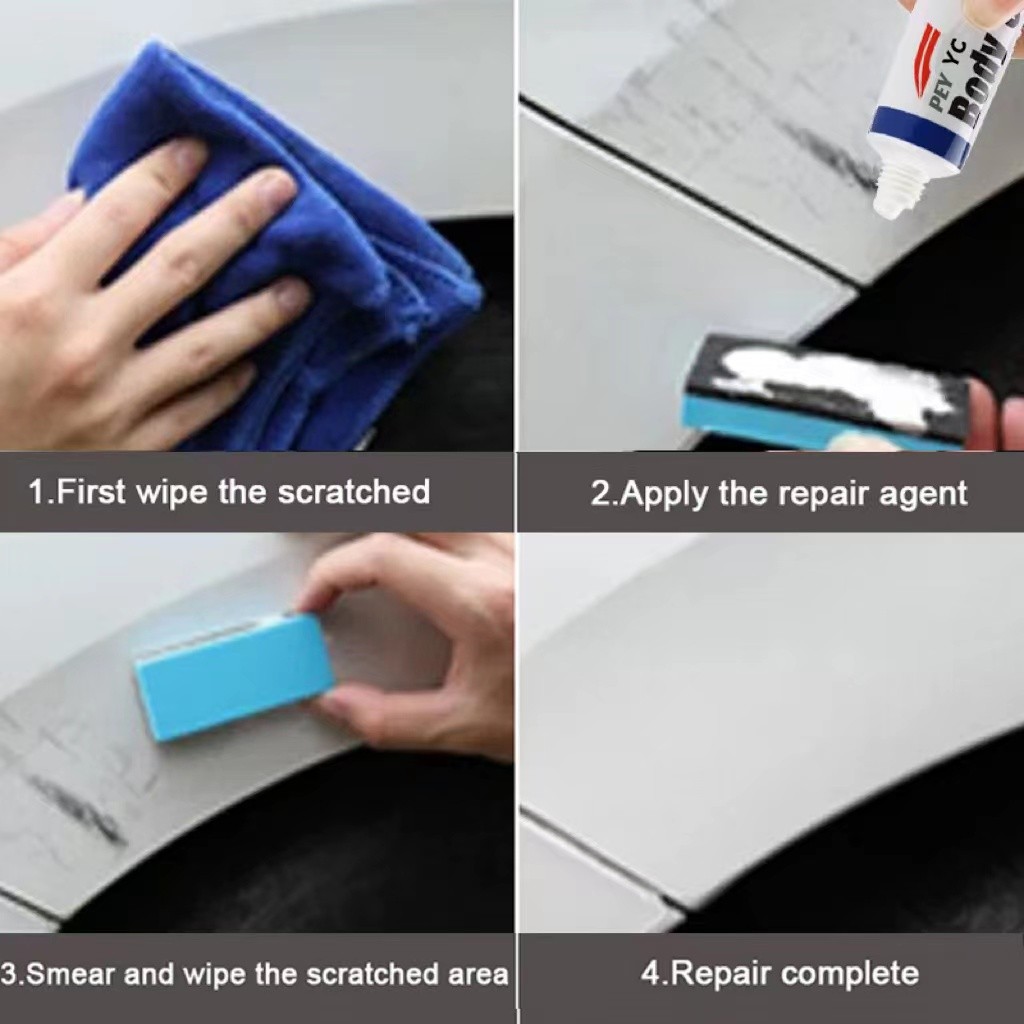 PEV YC
Body

1.First wipe the scratched

2.Apply the repair agent

3.Smear and wipe the scratched area

4.Repair complete