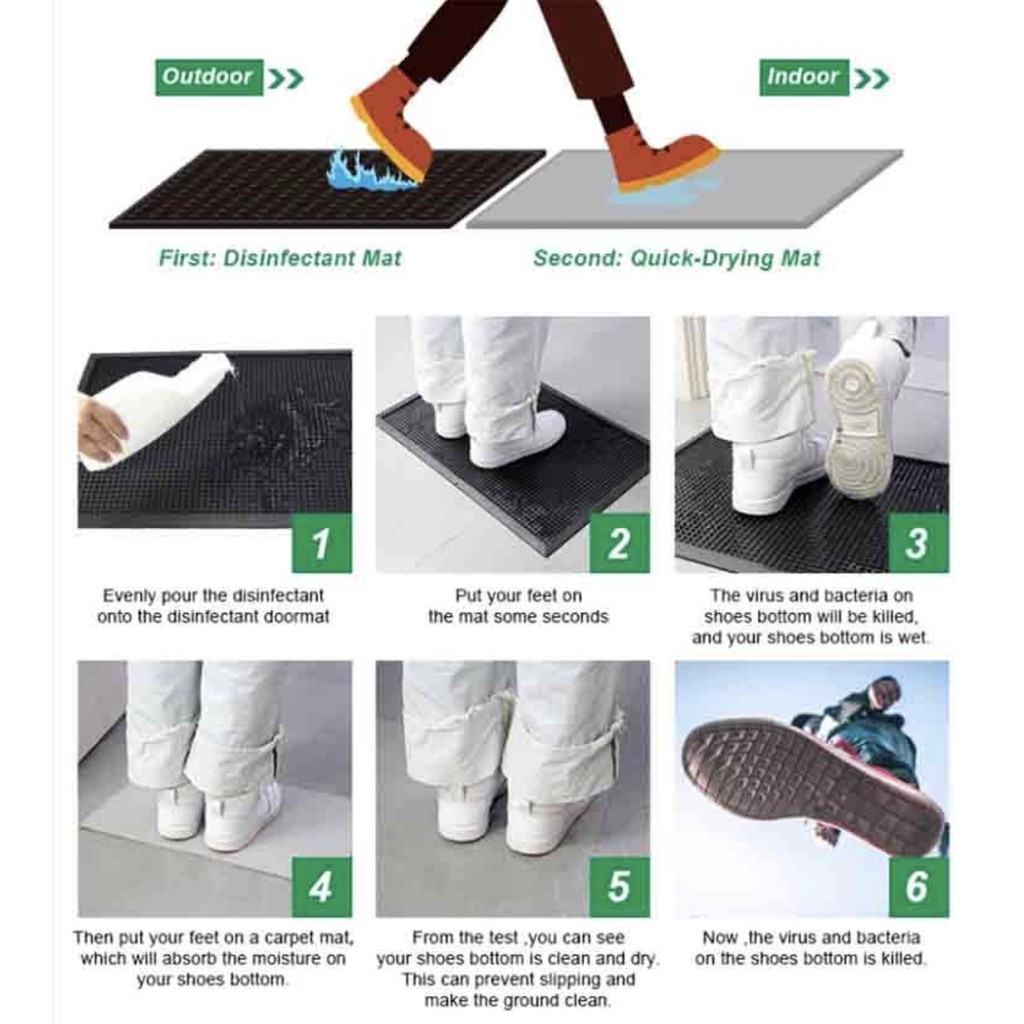 Outdoor >>

Indoor >>

First: Disinfectant Mat

Second: Quick-Drying Mat

1

Evenly pour the disinfectant onto the disinfectant doormat

2

Put your feet on the mat some seconds

3

The virus and bacteria on shoes bottom will be killed, and your shoes bottom is wet.

4

Then put your feet on a carpet mat, which will absorb the moisture on your shoes bottom.

5

From the test ,you can see your shoes bottom is clean and dry. This can prevent slipping and make the ground clean.

6

Now ,the virus and bacteria on the shoes bottom is killed.